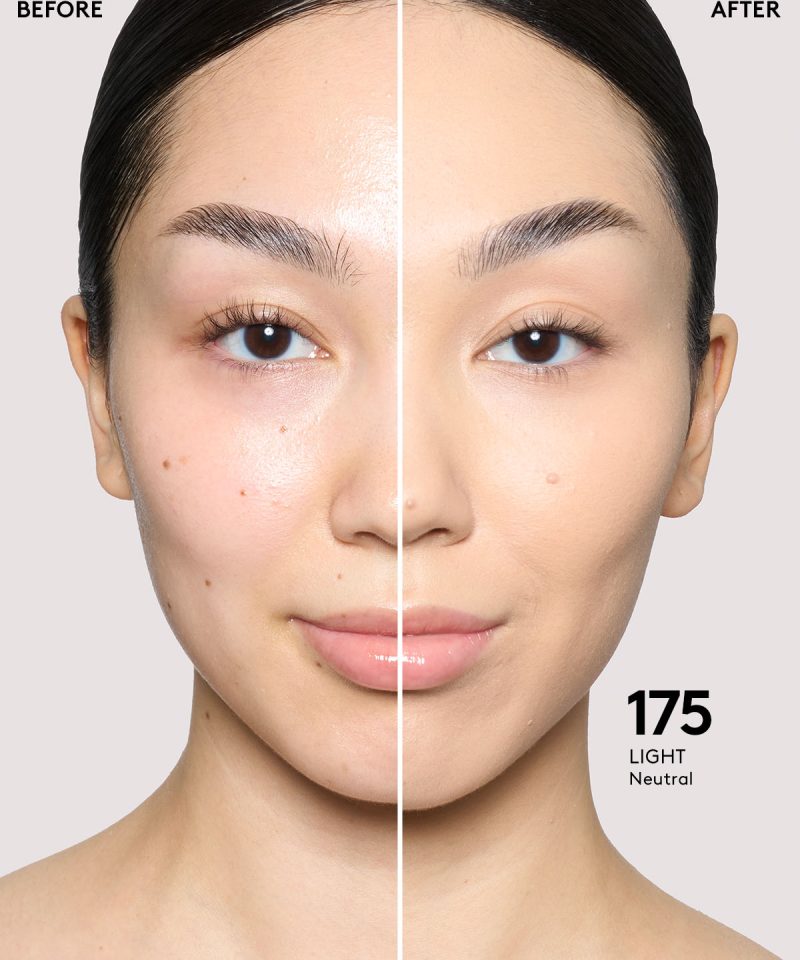 BEFORE

AFTER

175
LIGHT
Neutral