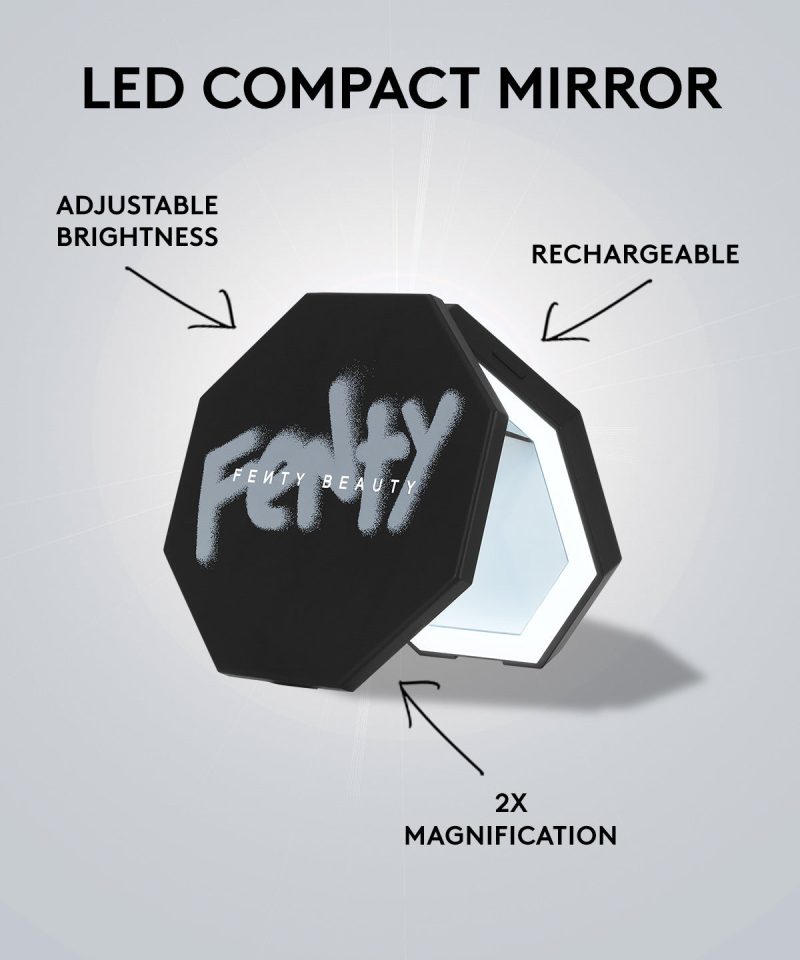 LED COMPACT MIRROR

ADJUSTABLE BRIGHTNESS

RECHARGEABLE

Fenty

FENTY BEAUTY

2X MAGNIFICATION