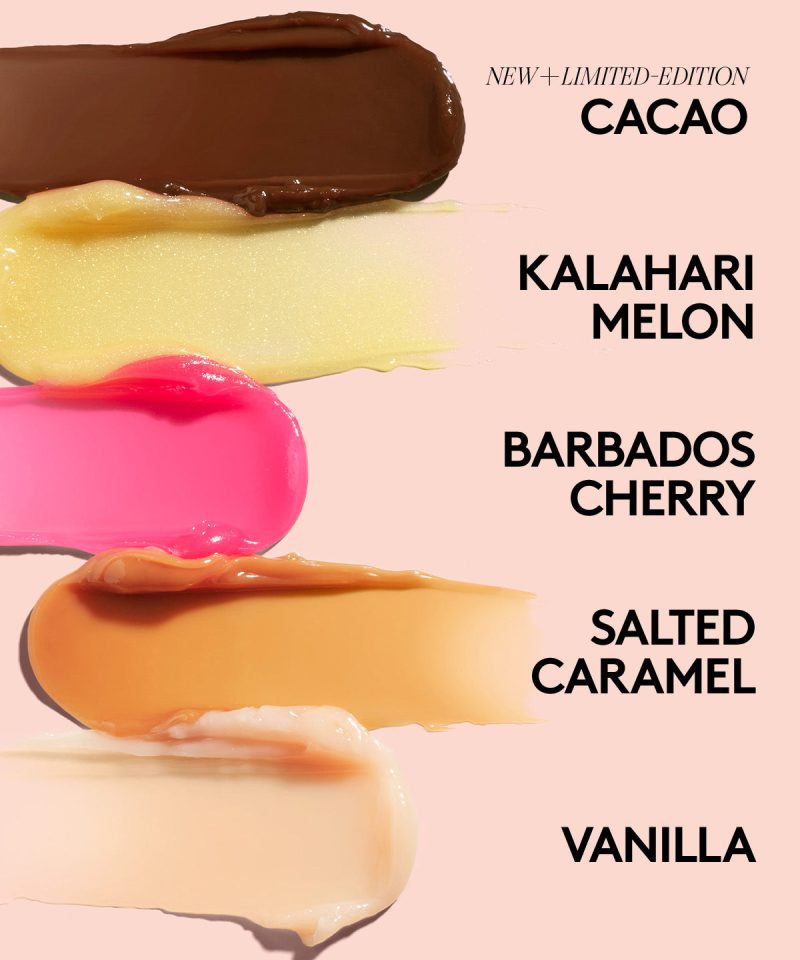 NEW+LIMITED-EDITION
CACAO

KALAHARI MELON

BARBADOS CHERRY

SALTED CARAMEL

VANILLA