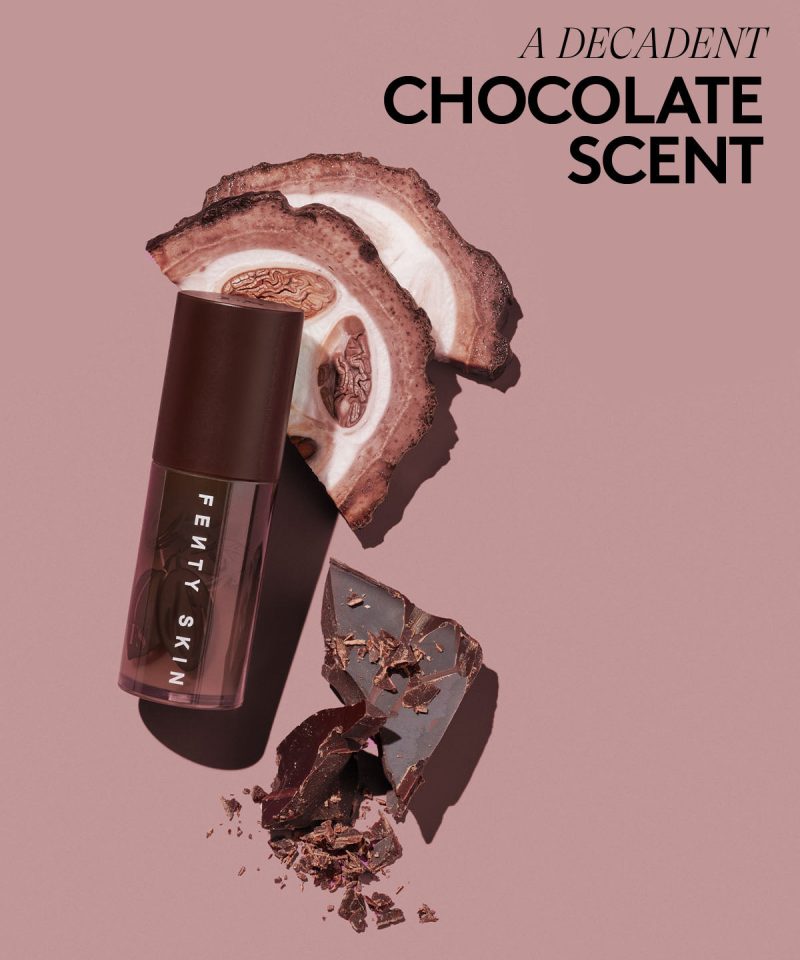 A DECADENT
CHOCOLATE SCENT

FENTY SKIN