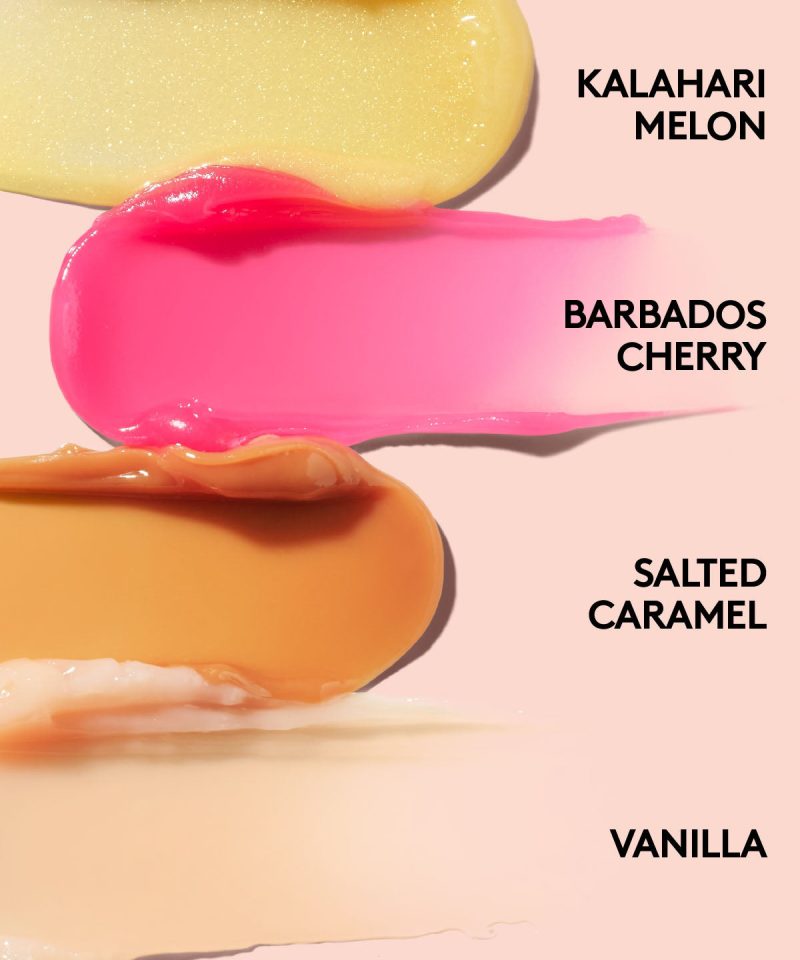 KALAHARI MELON

BARBADOS CHERRY

SALTED CARAMEL

VANILLA