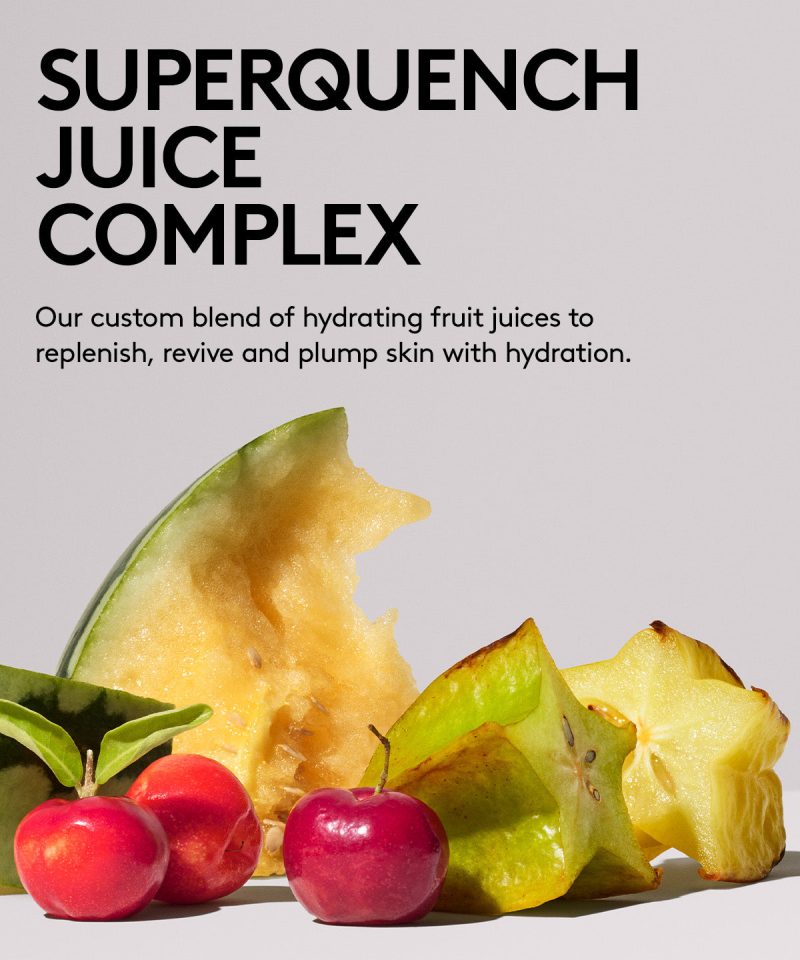 SUPERQUENCH JUICE COMPLEX

Our custom blend of hydrating fruit juices to replenish, revive and plump skin with hydration.