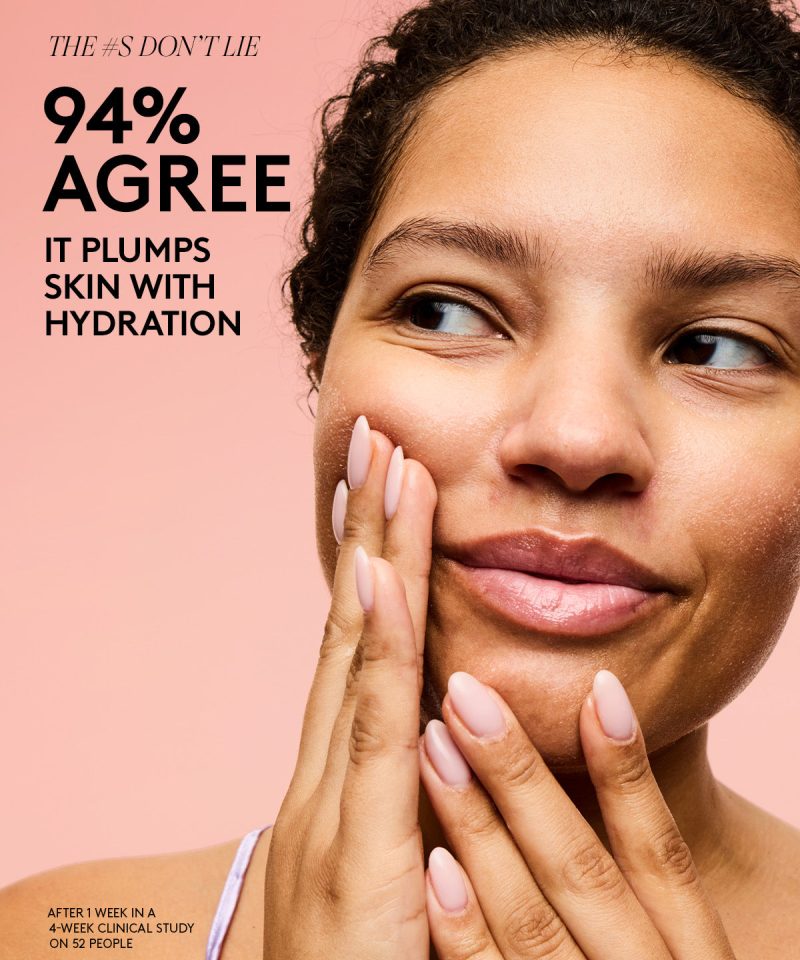 THE #S DON'T LIE

94% AGREE

IT PLUMPS SKIN WITH HYDRATION

AFTER 1 WEEK IN A 4-WEEK CLINICAL STUDY ON 52 PEOPLE