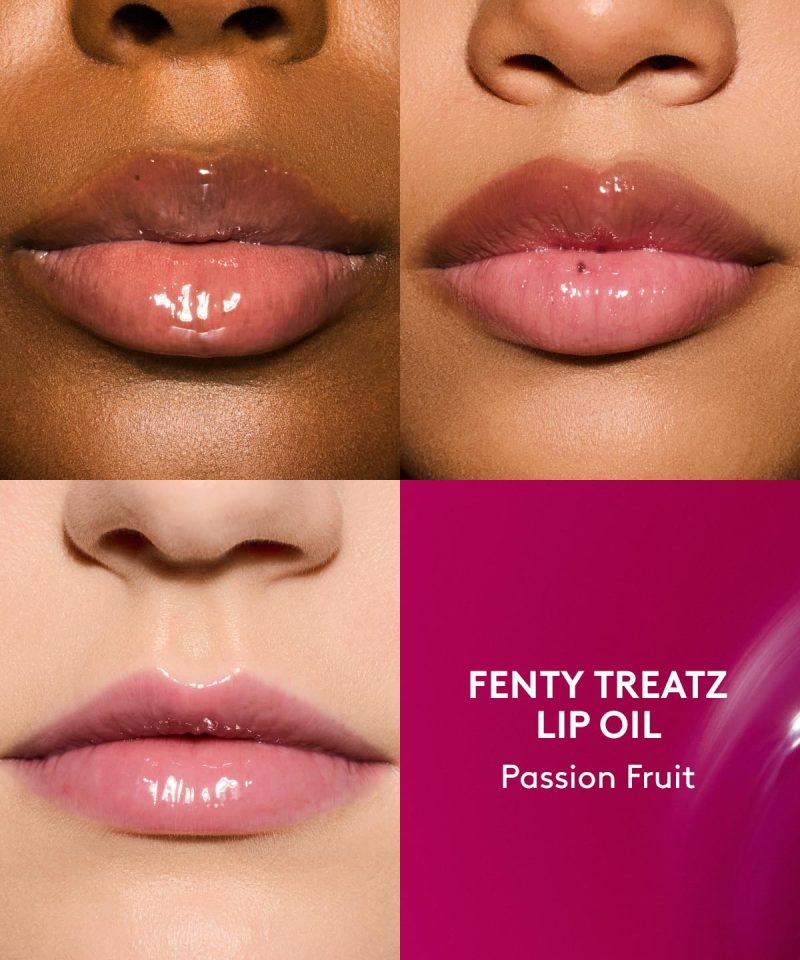 FENTY TREATZ
LIP OIL
Passion Fruit