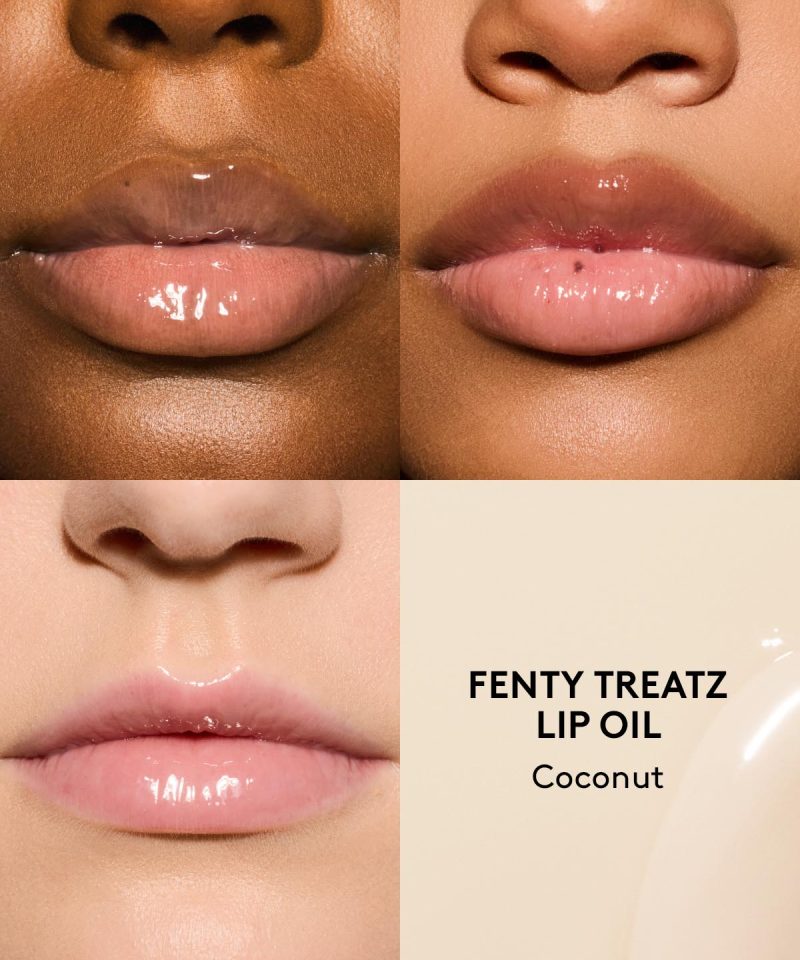 FENTY TREATZ LIP OIL

Coconut