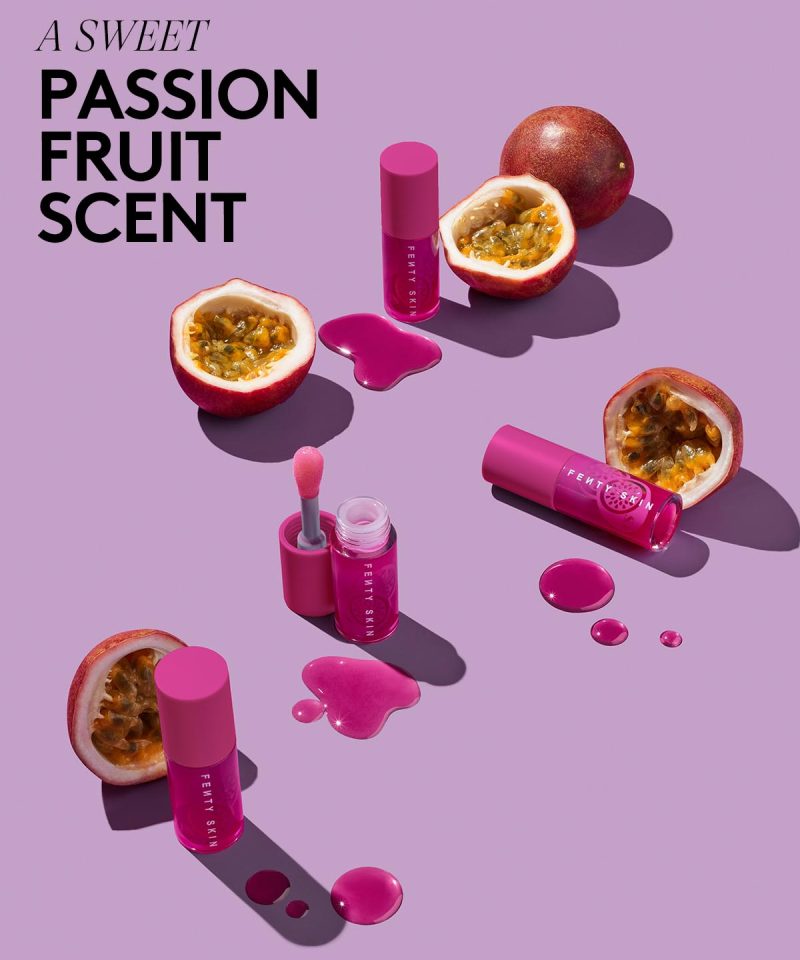 A SWEET
PASSION FRUIT SCENT

FENTY SKIN

FENTY SKIN

FENTY SKIN

FENTY SKIN