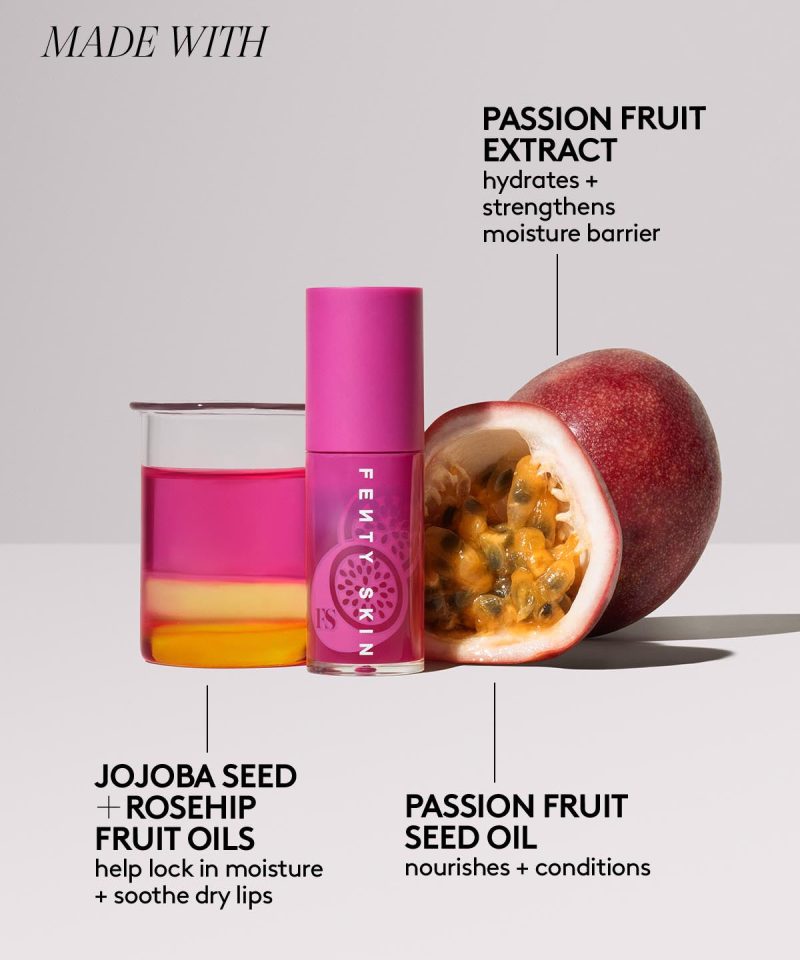 MADE WITH

PASSION FRUIT EXTRACT
hydrates + strengthens moisture barrier

FENTY SKIN

FS

JOJOBA SEED + ROSEHIP FRUIT OILS
help lock in moisture + soothe dry lips

PASSION FRUIT SEED OIL
nourishes + conditions