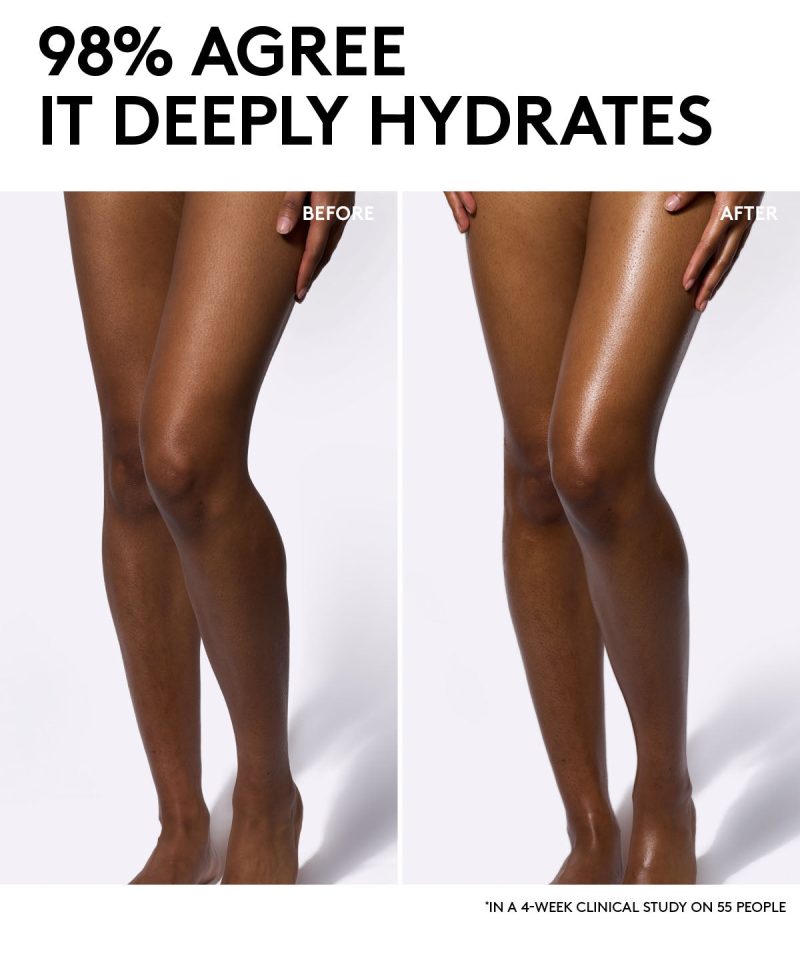 98% AGREE
IT DEEPLY HYDRATES

BEFORE

AFTER

*IN A 4-WEEK CLINICAL STUDY ON 55 PEOPLE