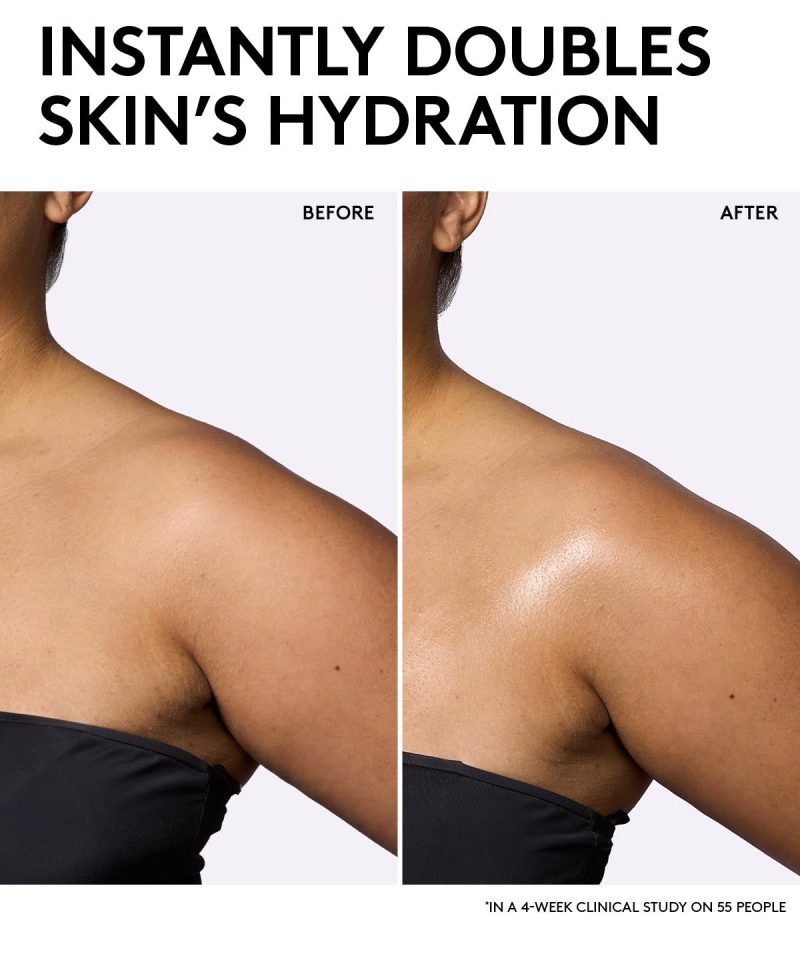 INSTANTLY DOUBLES SKIN'S HYDRATION

BEFORE

AFTER

*IN A 4-WEEK CLINICAL STUDY ON 55 PEOPLE