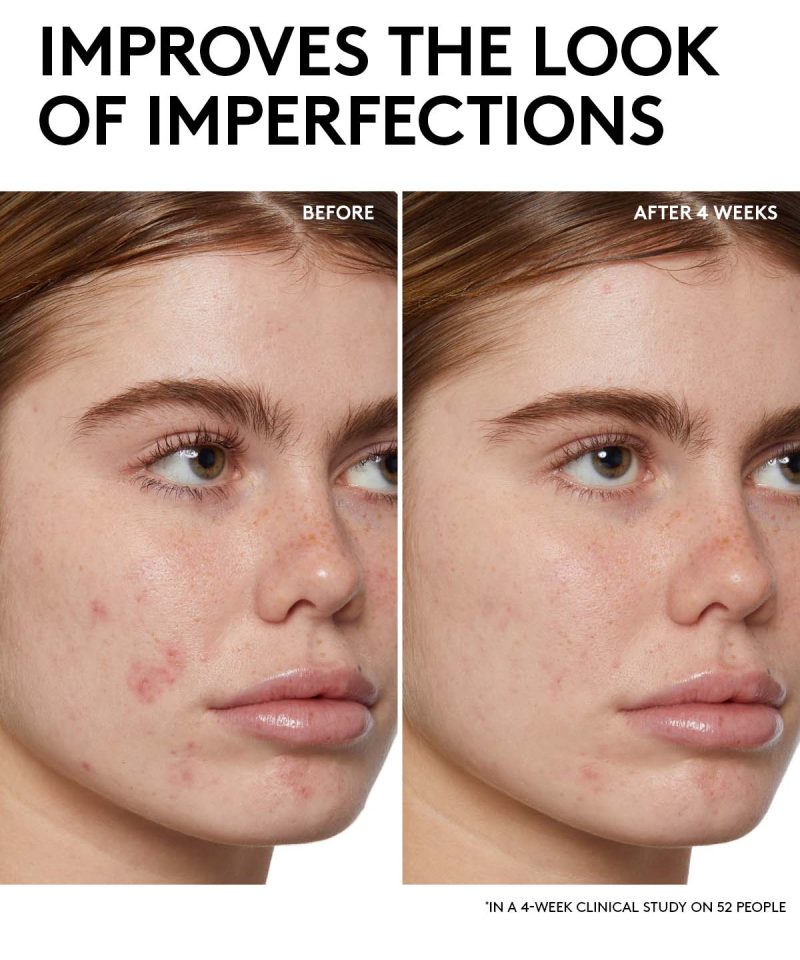 IMPROVES THE LOOK OF IMPERFECTIONS

BEFORE

AFTER 4 WEEKS

*IN A 4-WEEK CLINICAL STUDY ON 52 PEOPLE