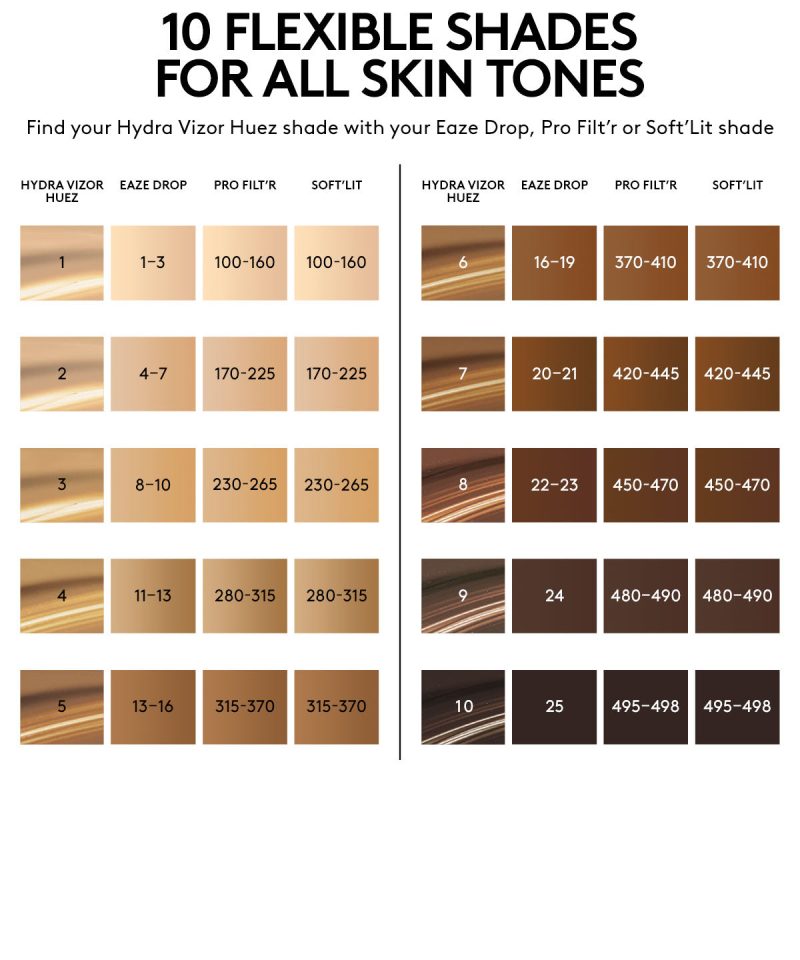 10 FLEXIBLE SHADES
FOR ALL SKIN TONES

Find your Hydra Vizor Huez shade with your Eaze Drop, Pro Filt'r or Soft'Lit shade

| HYDRA VIZOR HUEZ | EAZE DROP | PRO FILT'R | SOFT'LIT |
|---|---|---|---|
| 1 | 1–3 | 100-160 | 100-160 |
| 2 | 4–7 | 170-225 | 170-225 |
| 3 | 8–10 | 230-265 | 230-265 |
| 4 | 11–13 | 280-315 | 280-315 |
| 5 | 13–16 | 315-370 | 315-370 |

| HYDRA VIZOR HUEZ | EAZE DROP | PRO FILT'R | SOFT'LIT |
|---|---|---|---|
| 6 | 16–19 | 370-410 | 370-410 |
| 7 | 20–21 | 420-445 | 420-445 |
| 8 | 22–23 | 450-470 | 450-470 |
| 9 | 24 | 480–490 | 480–490 |
| 10 | 25 | 495–498 | 495–498 |