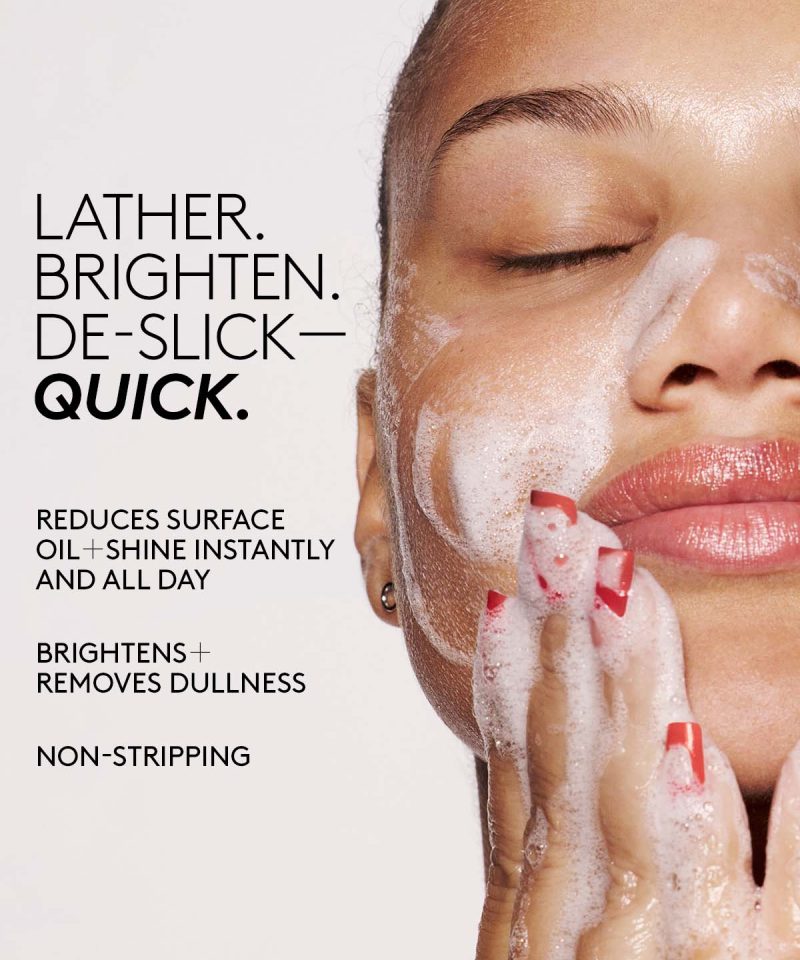 LATHER.
BRIGHTEN.
DE-SLICK—
QUICK.

REDUCES SURFACE OIL+SHINE INSTANTLY AND ALL DAY

BRIGHTENS+ REMOVES DULLNESS

NON-STRIPPING