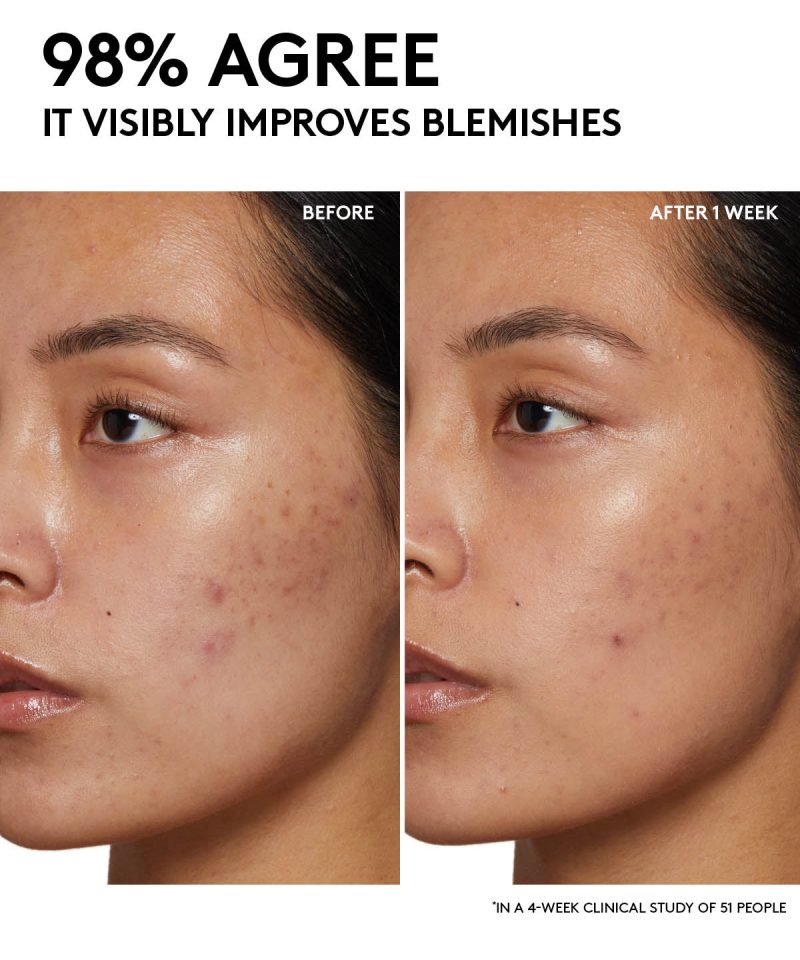 98% AGREE
IT VISIBLY IMPROVES BLEMISHES

BEFORE

AFTER 1 WEEK

*IN A 4-WEEK CLINICAL STUDY OF 51 PEOPLE