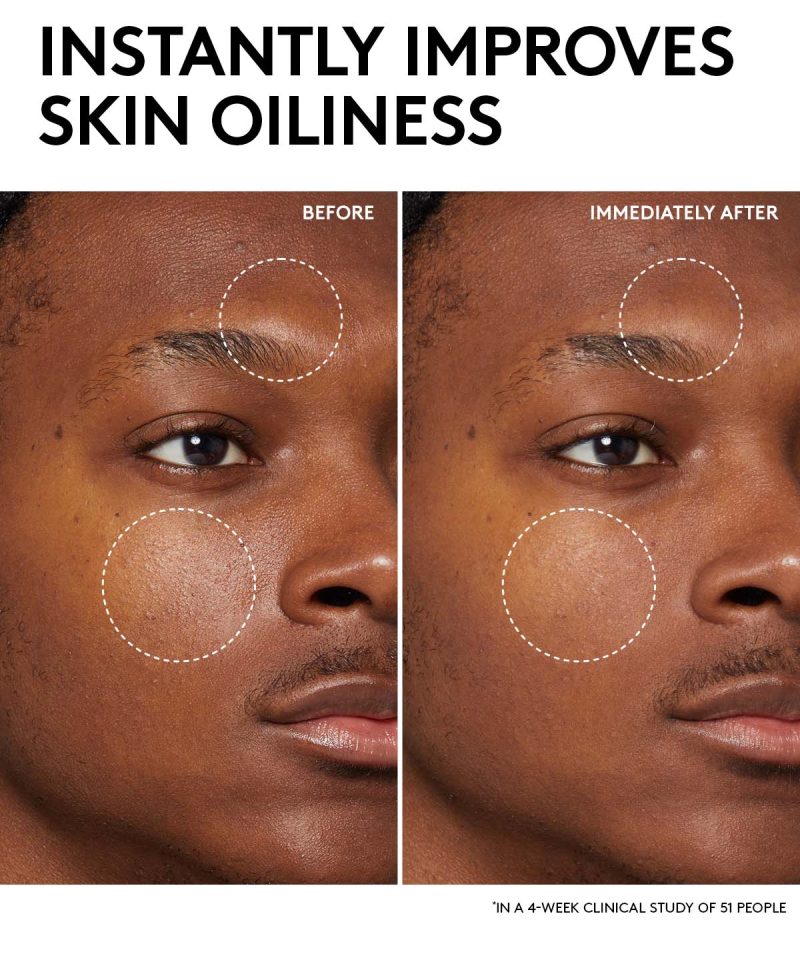 INSTANTLY IMPROVES SKIN OILINESS

BEFORE

IMMEDIATELY AFTER

*IN A 4-WEEK CLINICAL STUDY OF 51 PEOPLE