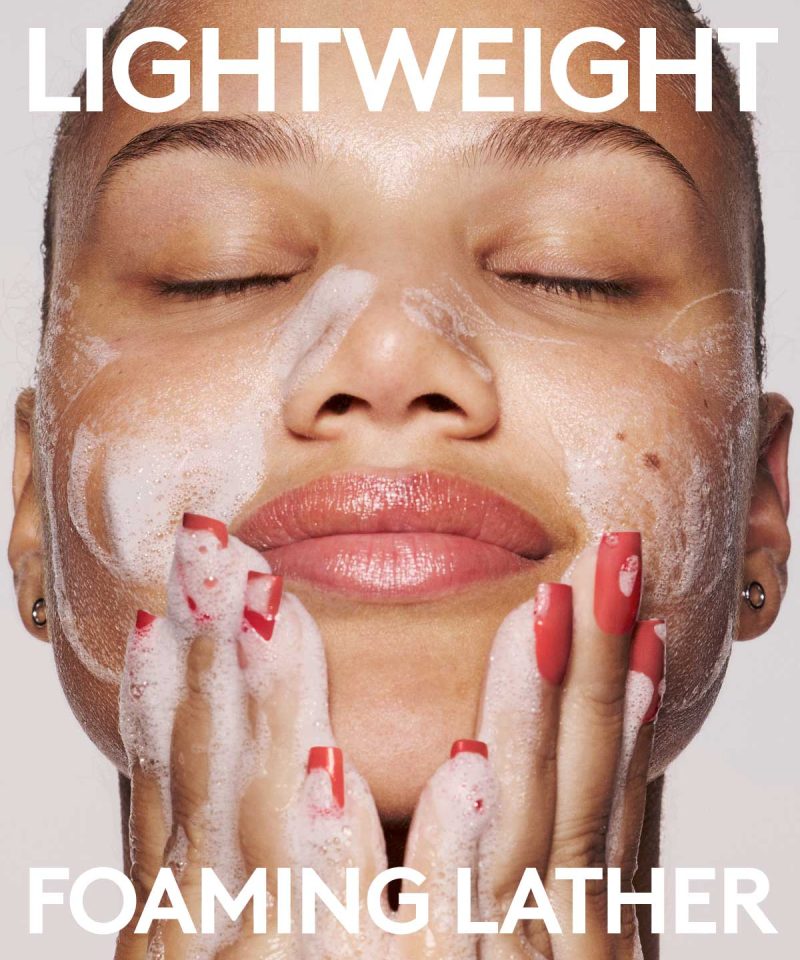 LIGHTWEIGHT

FOAMING LATHER