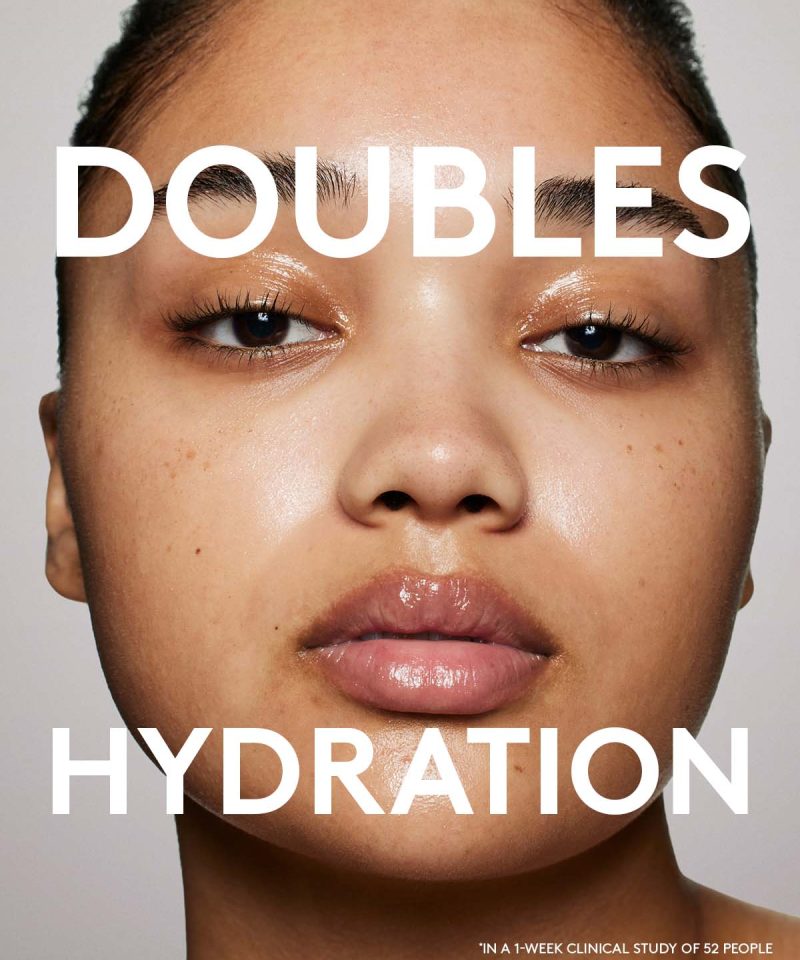 DOUBLES

HYDRATION

*IN A 1-WEEK CLINICAL STUDY OF 52 PEOPLE