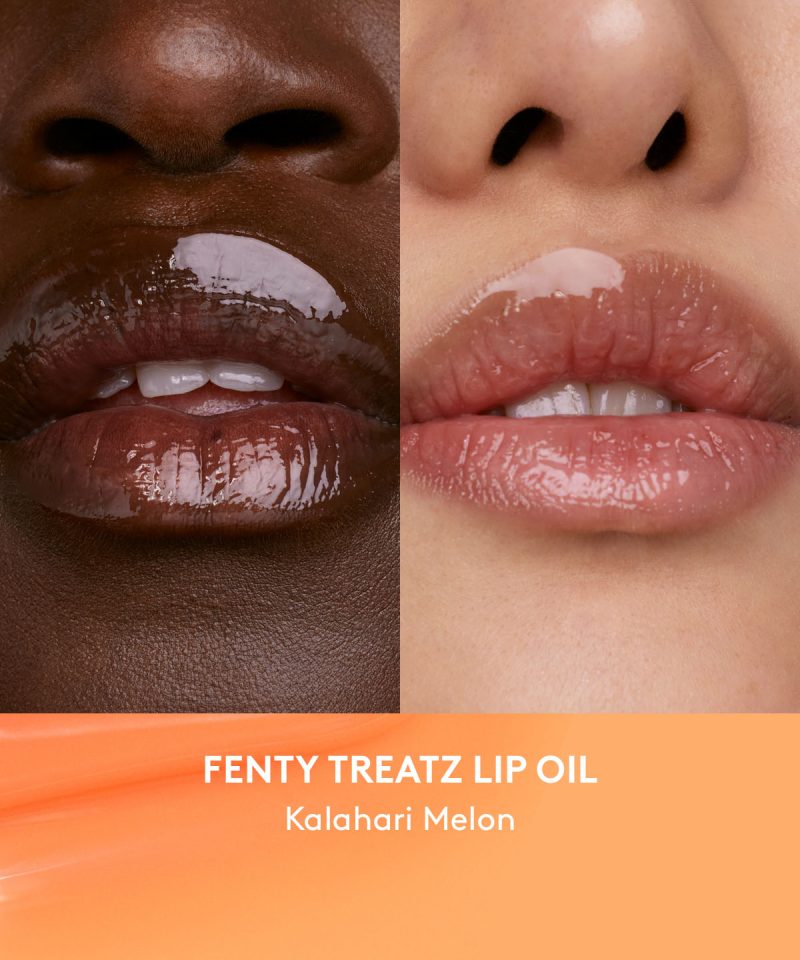 FENTY TREATZ LIP OIL
Kalahari Melon