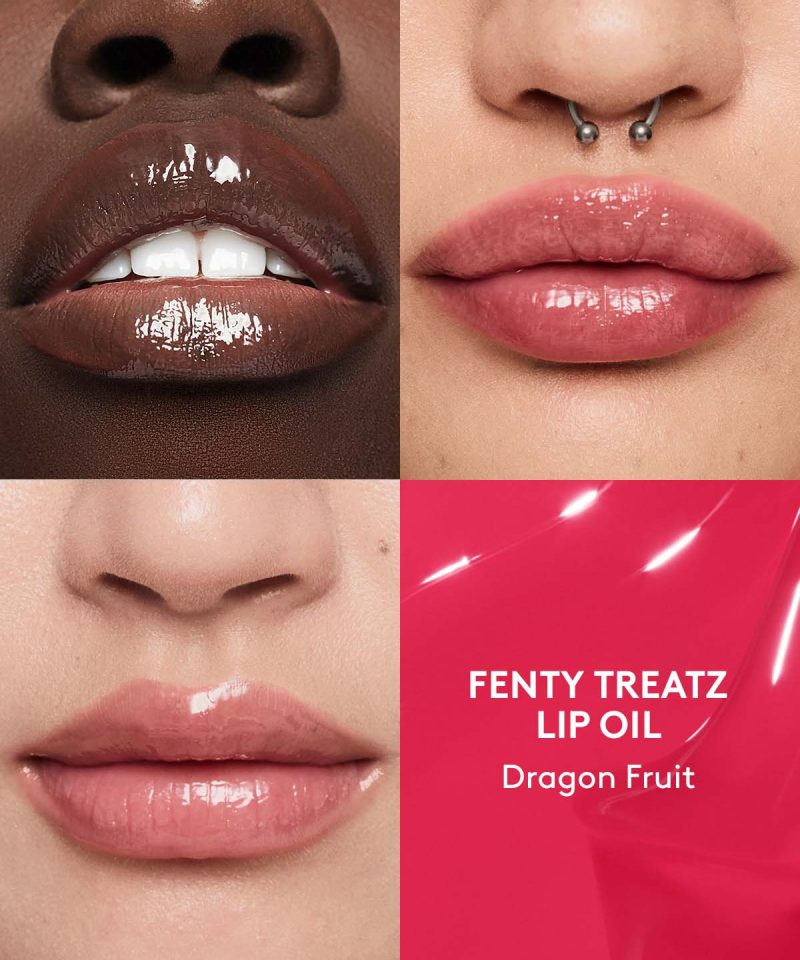 FENTY TREATZ
LIP OIL

Dragon Fruit