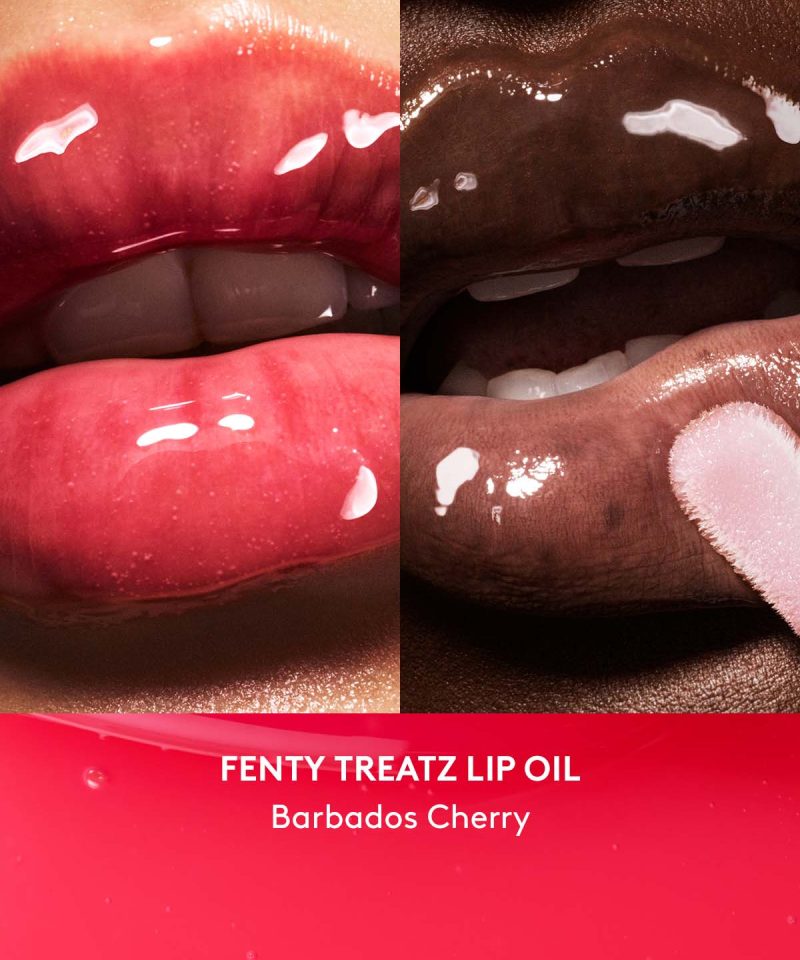 FENTY TREATZ LIP OIL
Barbados Cherry