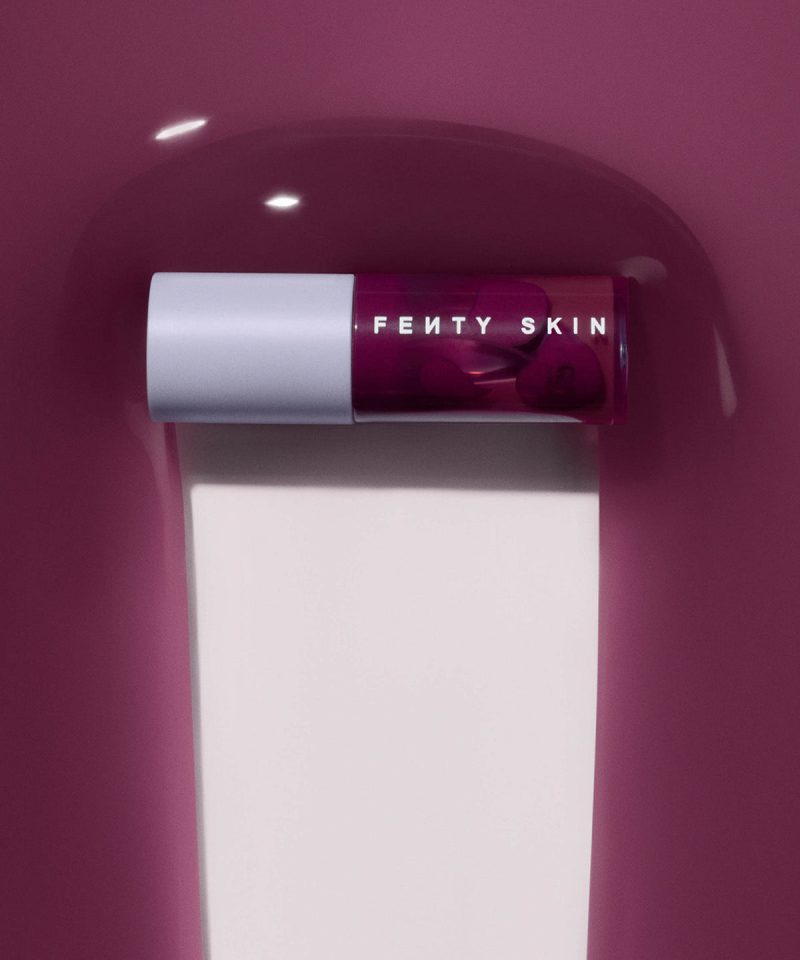 FENTY SKIN