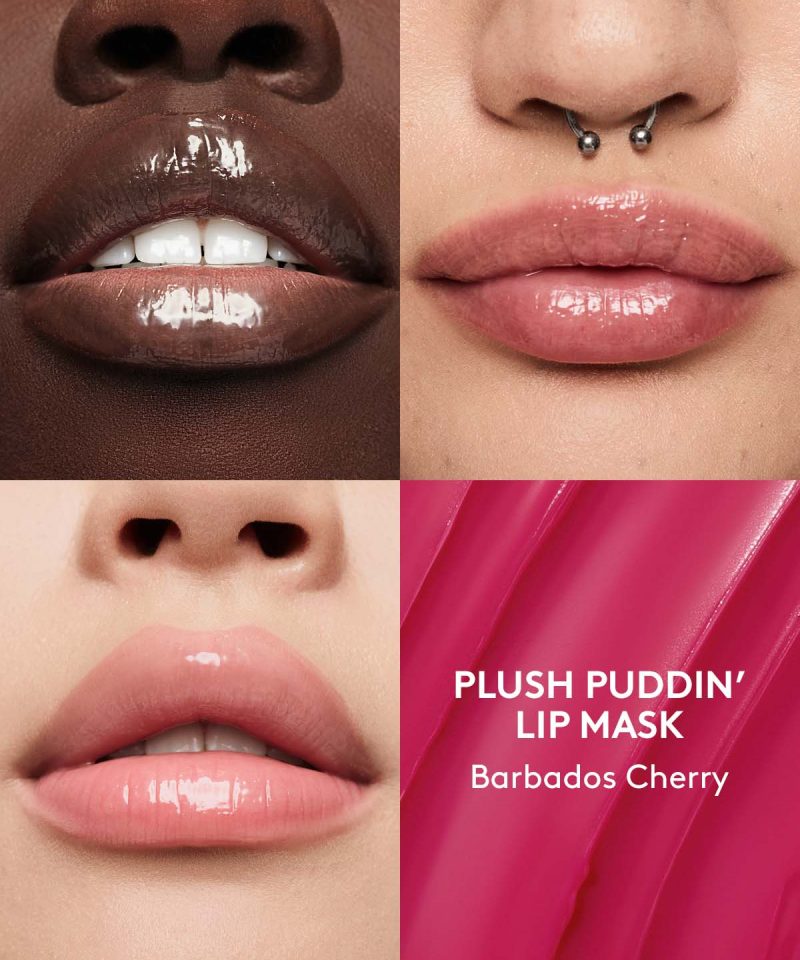 PLUSH PUDDIN' LIP MASK

Barbados Cherry