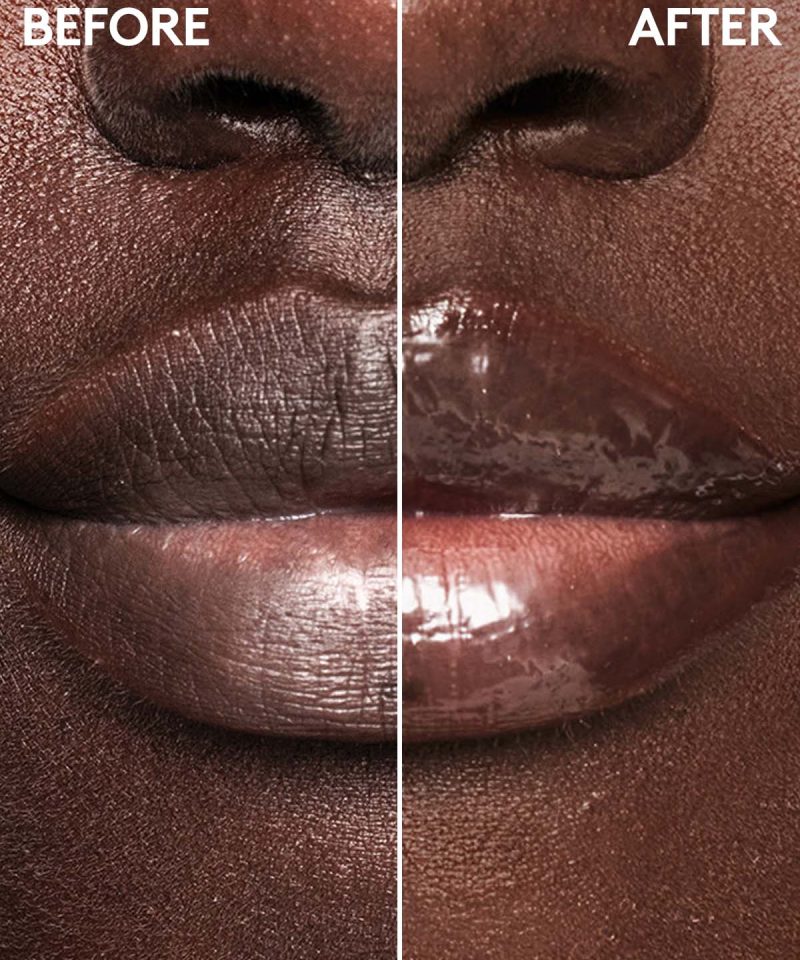 BEFORE

AFTER