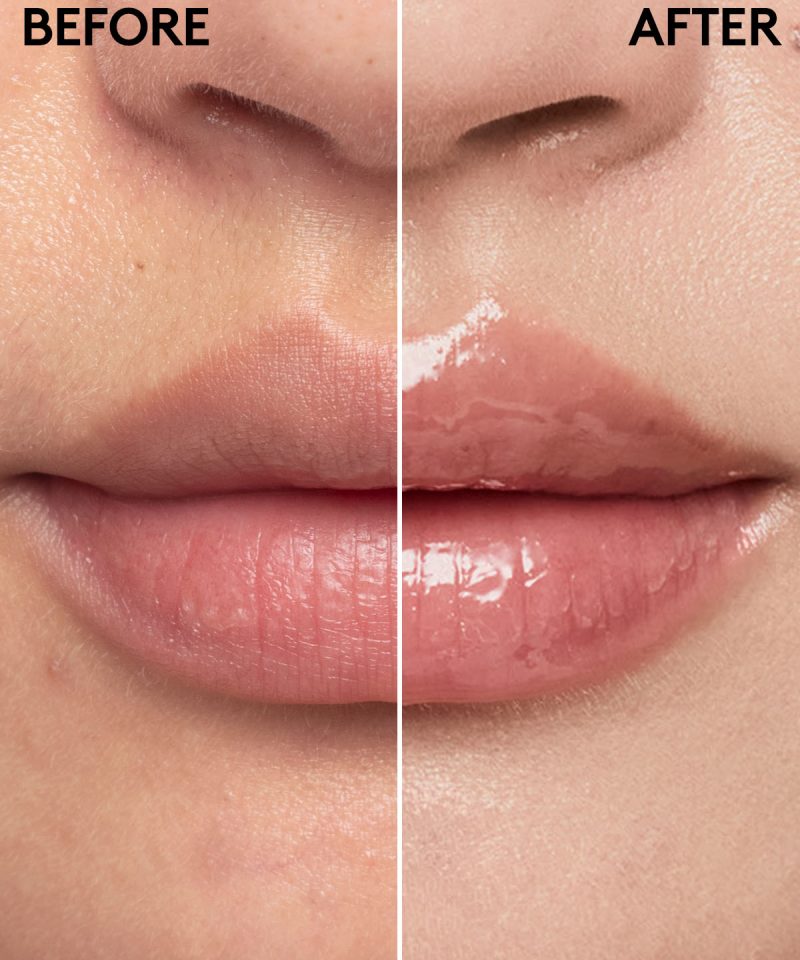 BEFORE

AFTER