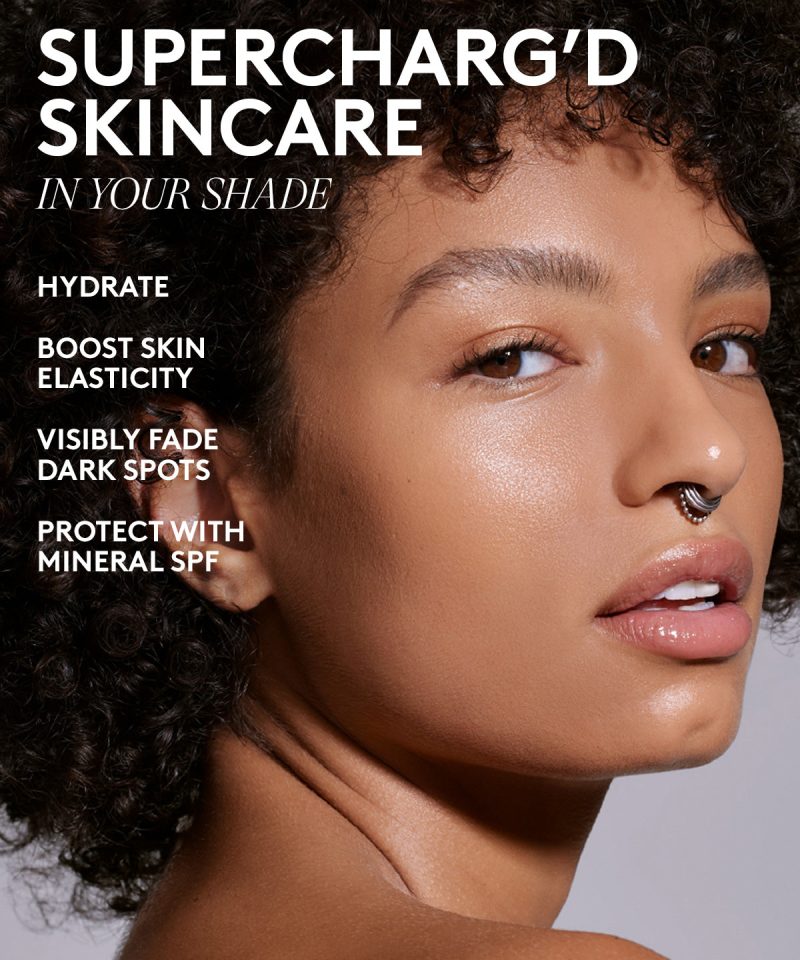 SUPERCHARG'D SKINCARE

IN YOUR SHADE

HYDRATE

BOOST SKIN ELASTICITY

VISIBLY FADE DARK SPOTS

PROTECT WITH MINERAL SPF