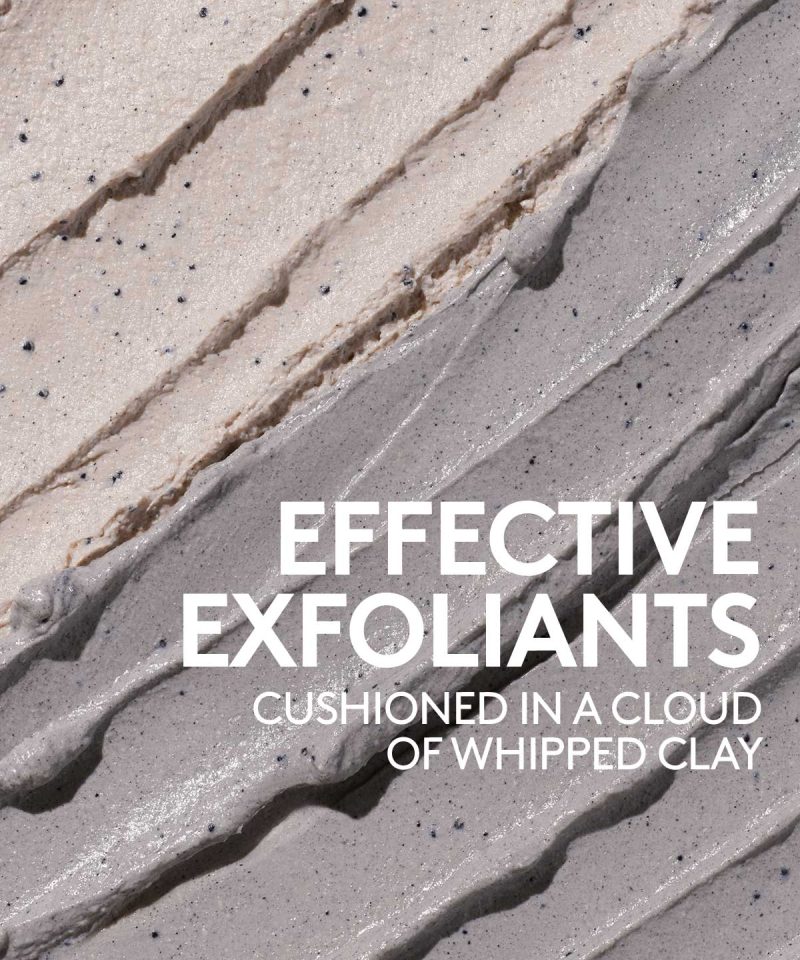 EFFECTIVE EXFOLIANTS
CUSHIONED IN A CLOUD OF WHIPPED CLAY