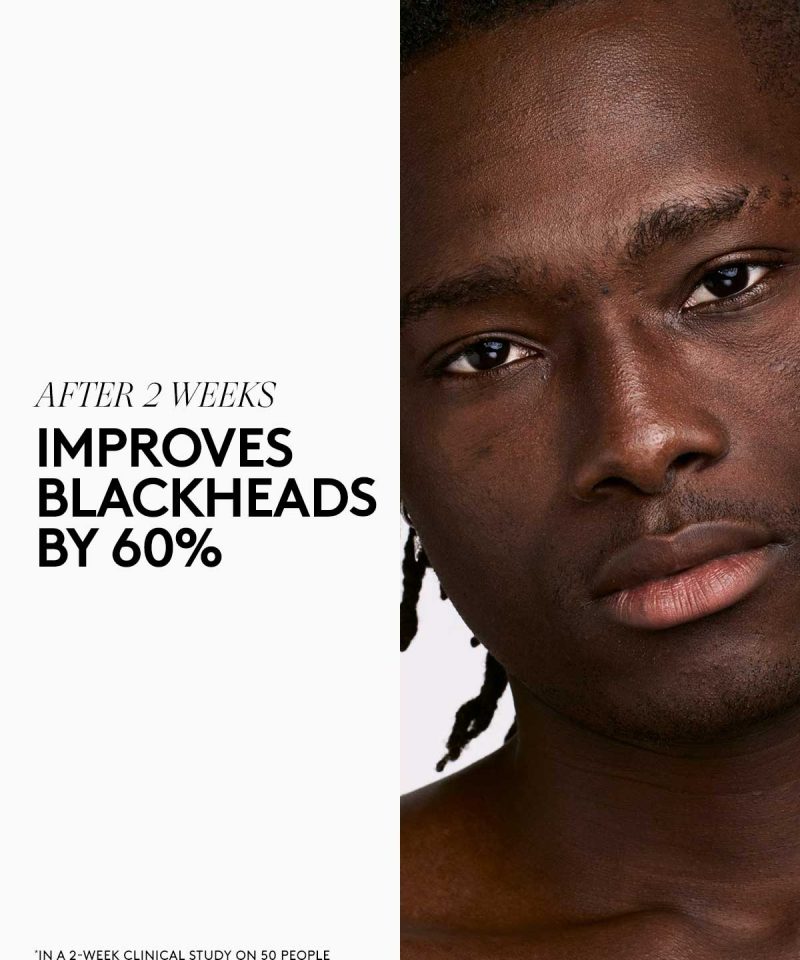 AFTER 2 WEEKS

IMPROVES BLACKHEADS BY 60%

*IN A 2-WEEK CLINICAL STUDY ON 50 PEOPLE