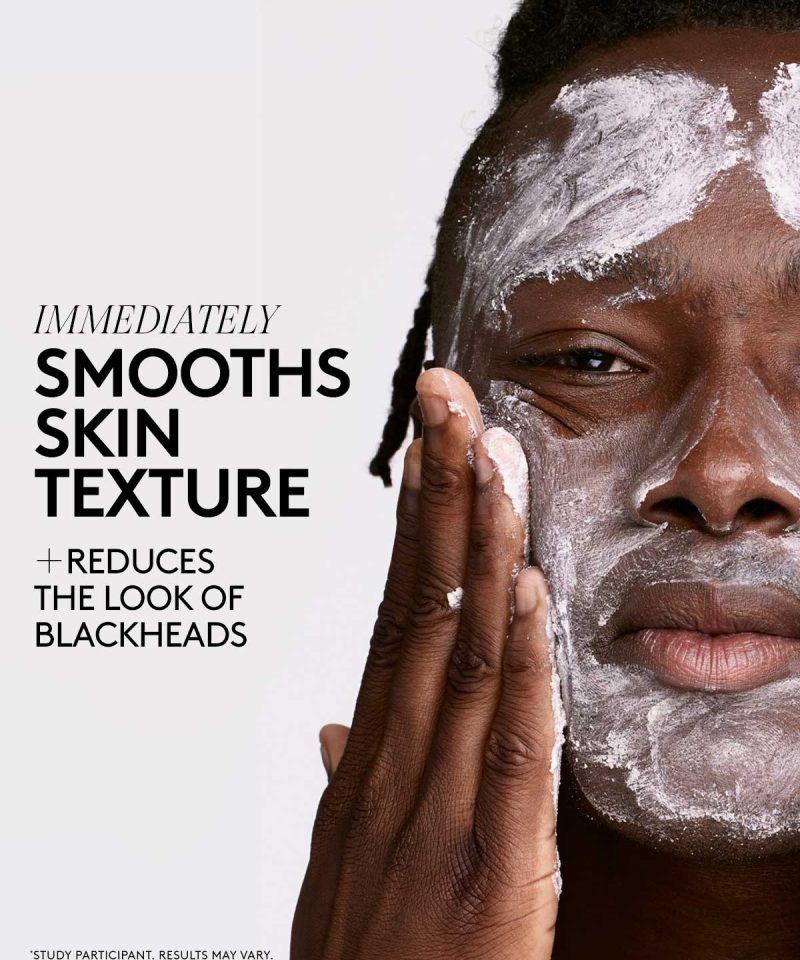 IMMEDIATELY
SMOOTHS SKIN TEXTURE

+REDUCES THE LOOK OF BLACKHEADS

*STUDY PARTICIPANT. RESULTS MAY VARY.