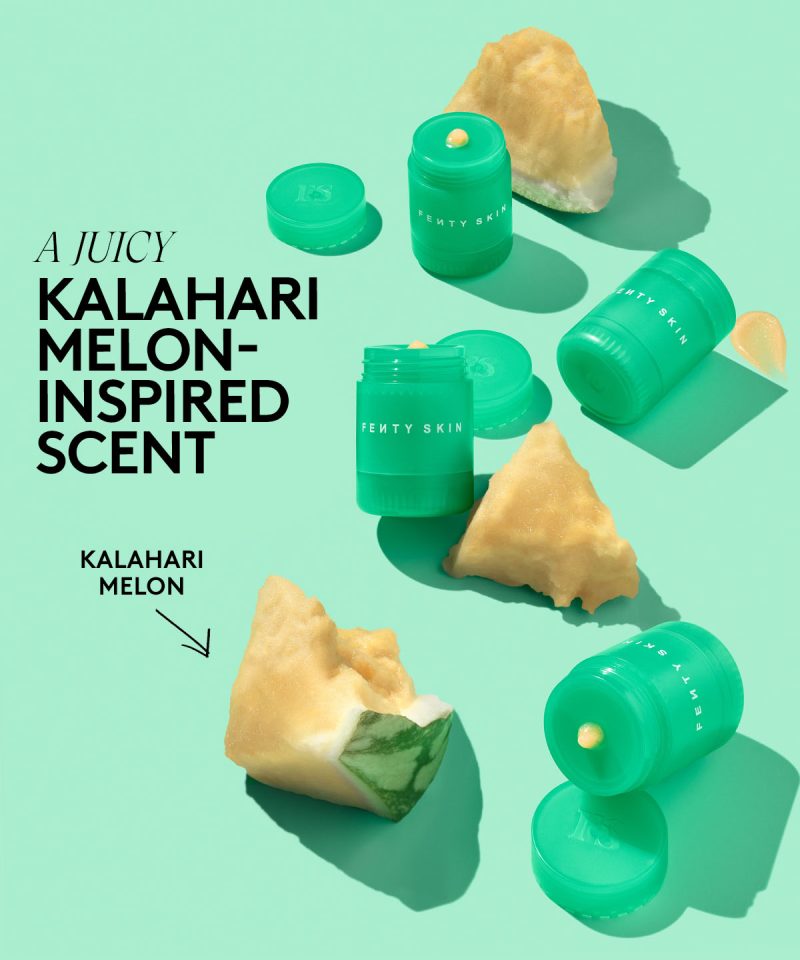 A JUICY
KALAHARI MELON-INSPIRED SCENT

KALAHARI MELON

FENTY SKIN

FENTY SKIN

FENTY SKIN

FENTY SKIN