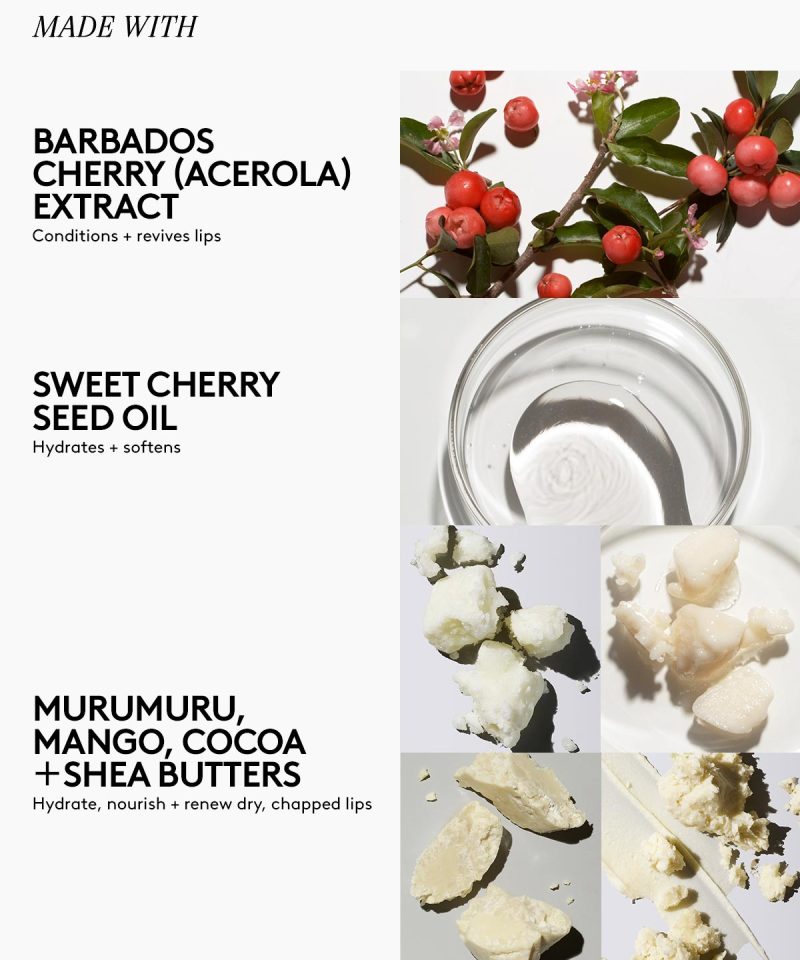 MADE WITH

BARBADOS CHERRY (ACEROLA) EXTRACT
Conditions + revives lips

SWEET CHERRY SEED OIL
Hydrates + softens

MURUMURU, MANGO, COCOA +SHEA BUTTERS
Hydrate, nourish + renew dry, chapped lips