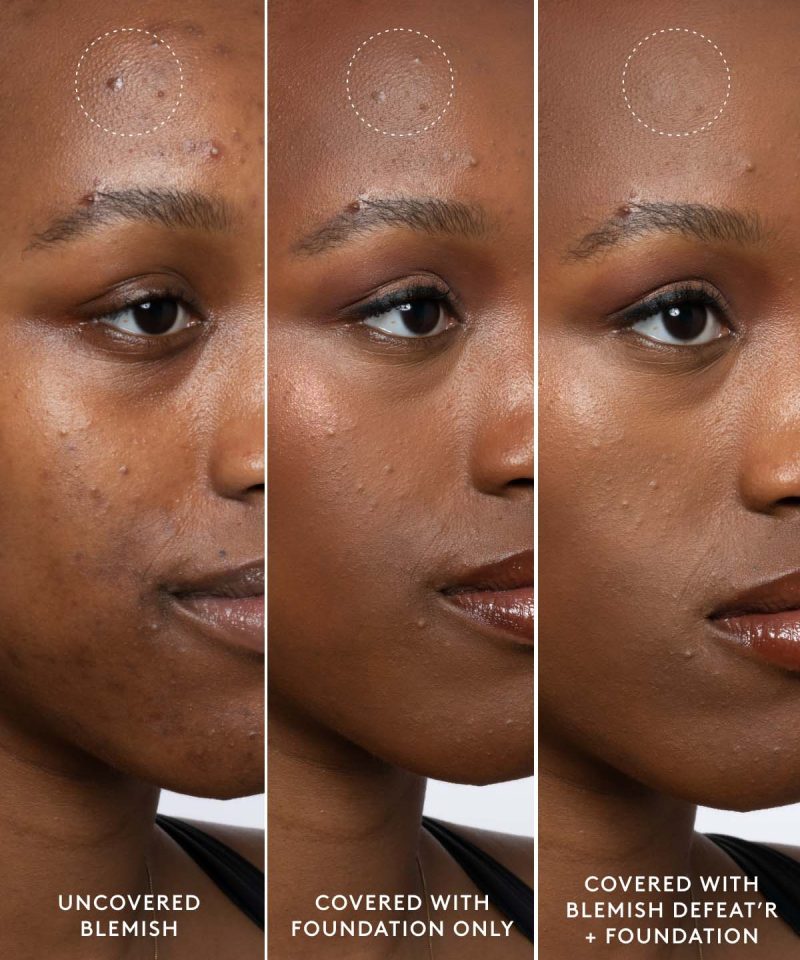 UNCOVERED BLEMISH

COVERED WITH FOUNDATION ONLY

COVERED WITH BLEMISH DEFEAT'R + FOUNDATION