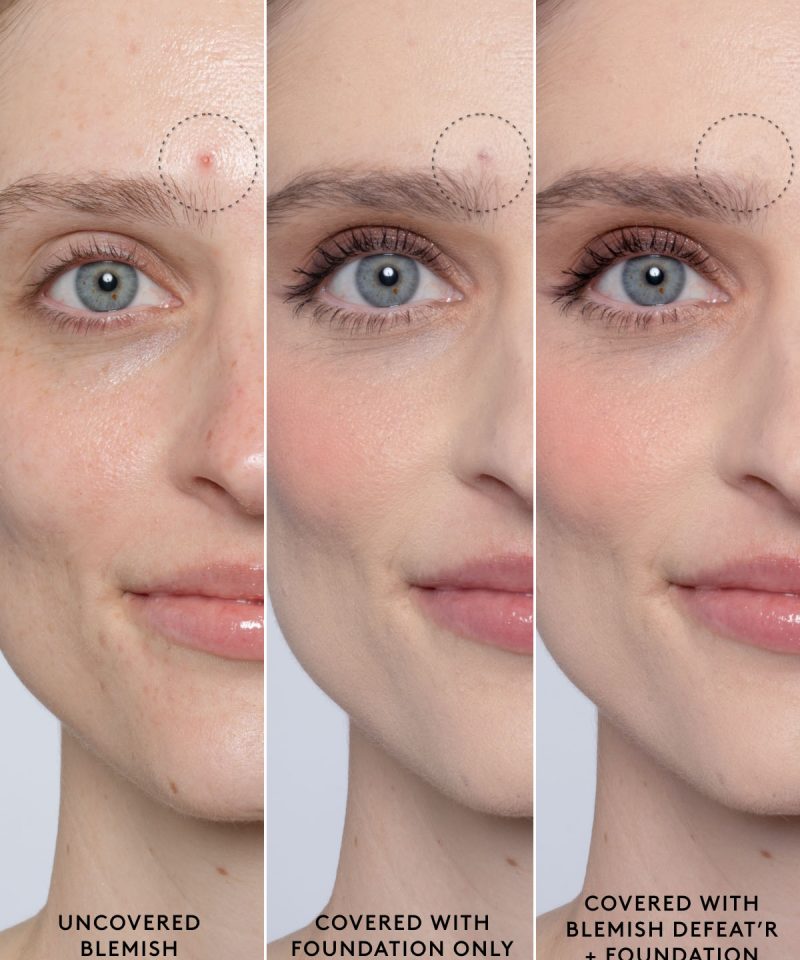 UNCOVERED BLEMISH

COVERED WITH FOUNDATION ONLY

COVERED WITH BLEMISH DEFEAT'R + FOUNDATION