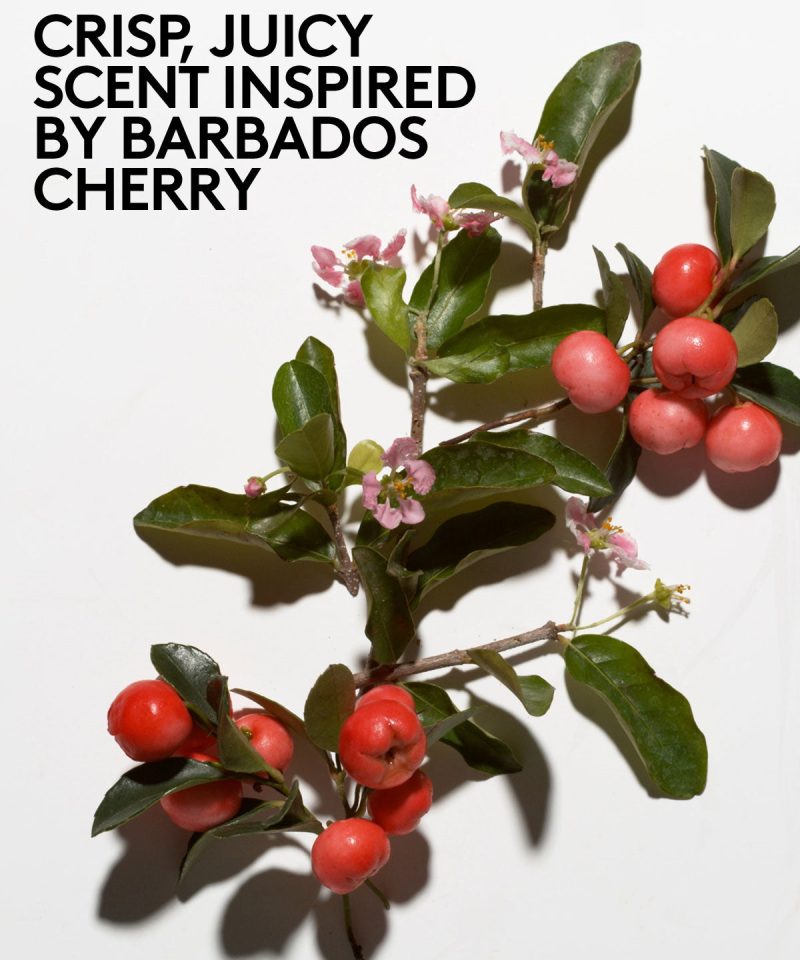 CRISP, JUICY SCENT INSPIRED BY BARBADOS CHERRY