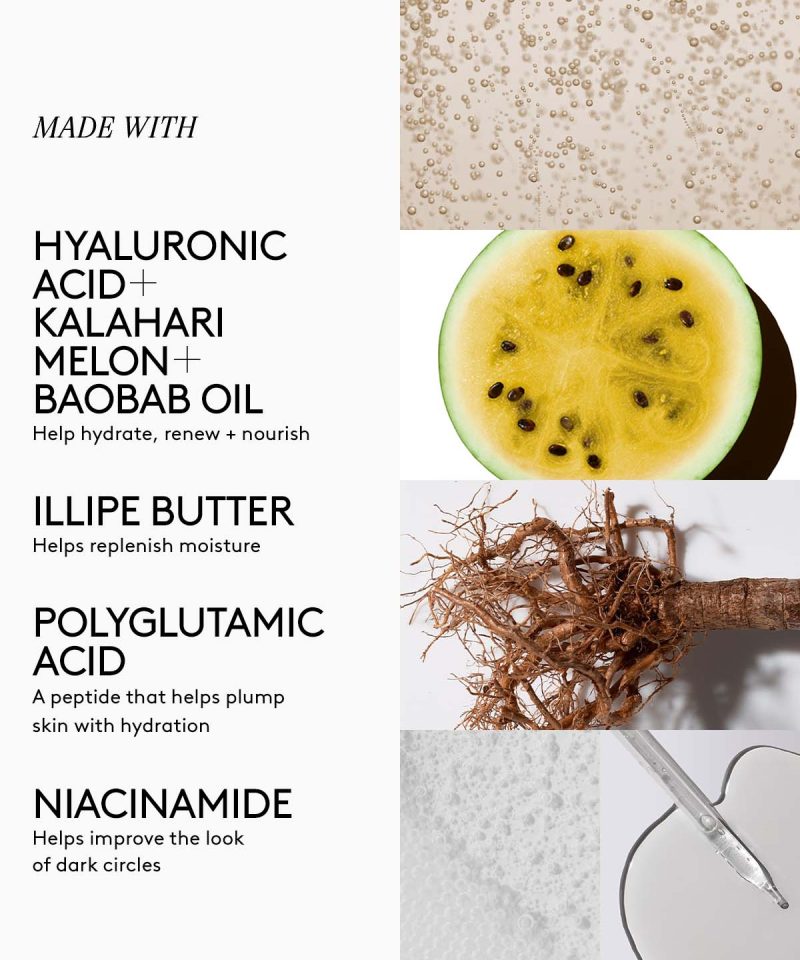 MADE WITH

HYALURONIC ACID+ KALAHARI MELON+ BAOBAB OIL
Help hydrate, renew + nourish

ILLIPE BUTTER
Helps replenish moisture

POLYGLUTAMIC ACID
A peptide that helps plump skin with hydration

NIACINAMIDE
Helps improve the look of dark circles