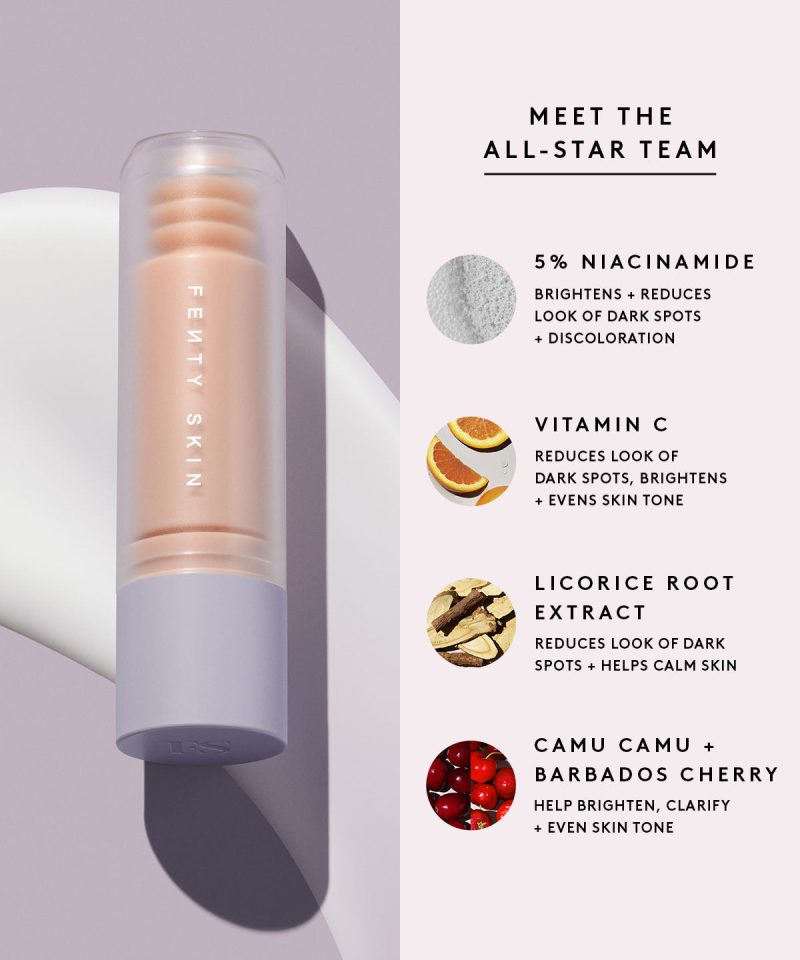 FENTY SKIN

MEET THE ALL-STAR TEAM

5% NIACINAMIDE
BRIGHTENS + REDUCES LOOK OF DARK SPOTS + DISCOLORATION

VITAMIN C
REDUCES LOOK OF DARK SPOTS, BRIGHTENS + EVENS SKIN TONE

LICORICE ROOT EXTRACT
REDUCES LOOK OF DARK SPOTS + HELPS CALM SKIN

CAMU CAMU + BARBADOS CHERRY
HELP BRIGHTEN, CLARIFY + EVEN SKIN TONE