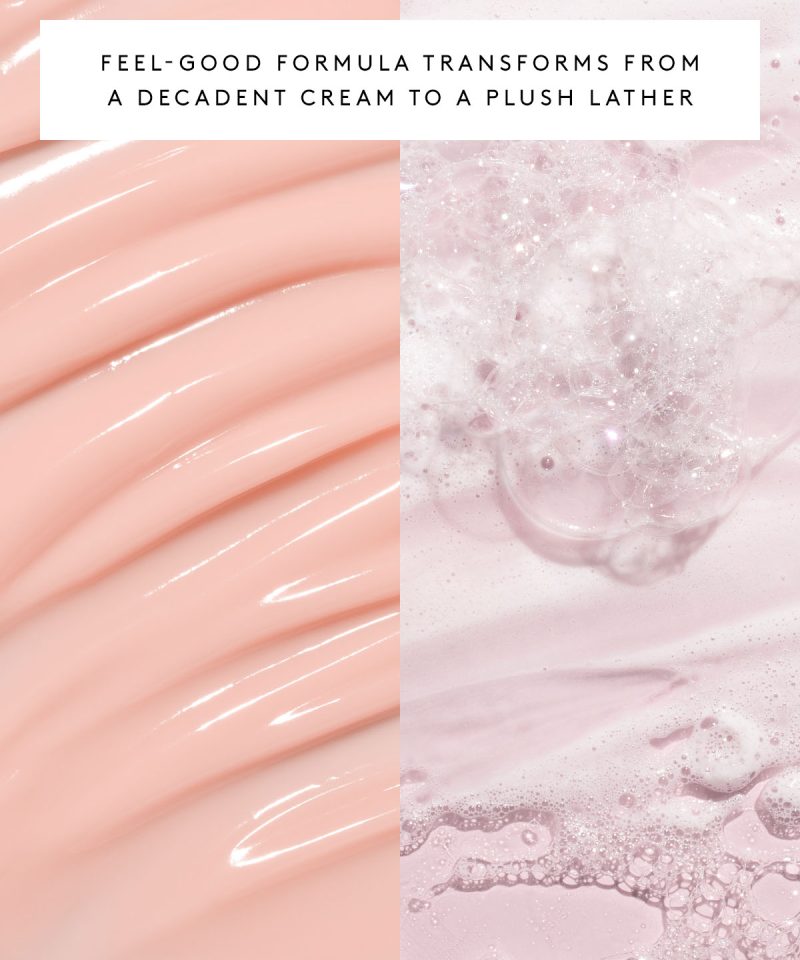 FEEL-GOOD FORMULA TRANSFORMS FROM A DECADENT CREAM TO A PLUSH LATHER