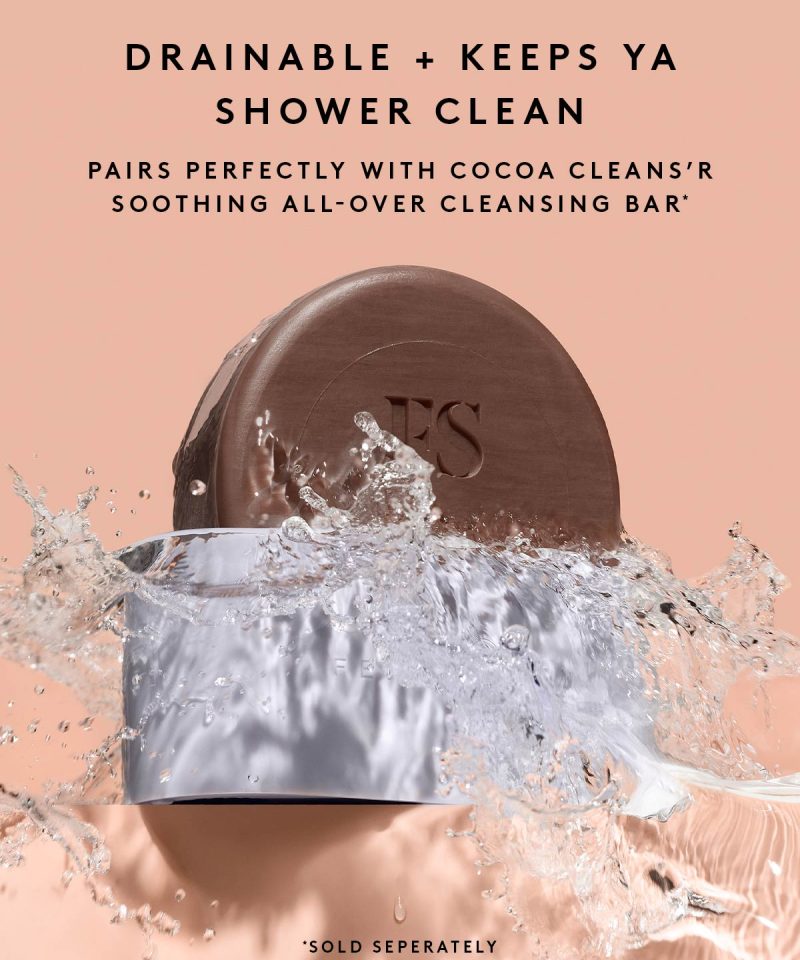 DRAINABLE + KEEPS YA SHOWER CLEAN

PAIRS PERFECTLY WITH COCOA CLEANS'R SOOTHING ALL-OVER CLEANSING BAR*

FS

*SOLD SEPERATELY