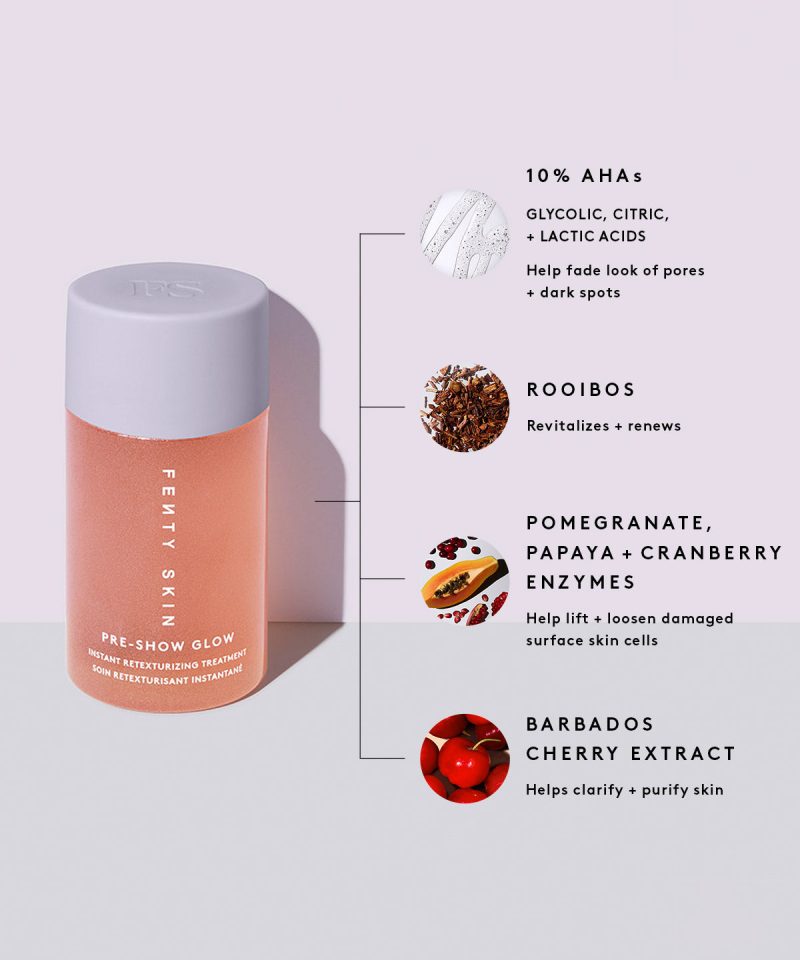 FS

FENTY SKIN

PRE-SHOW GLOW
INSTANT RETEXTURIZING TREATMENT
SOIN RETEXTURISANT INSTANTANÉ

10% AHAs

GLYCOLIC, CITRIC, + LACTIC ACIDS

Help fade look of pores + dark spots

ROOIBOS

Revitalizes + renews

POMEGRANATE, PAPAYA + CRANBERRY ENZYMES

Help lift + loosen damaged surface skin cells

BARBADOS CHERRY EXTRACT

Helps clarify + purify skin