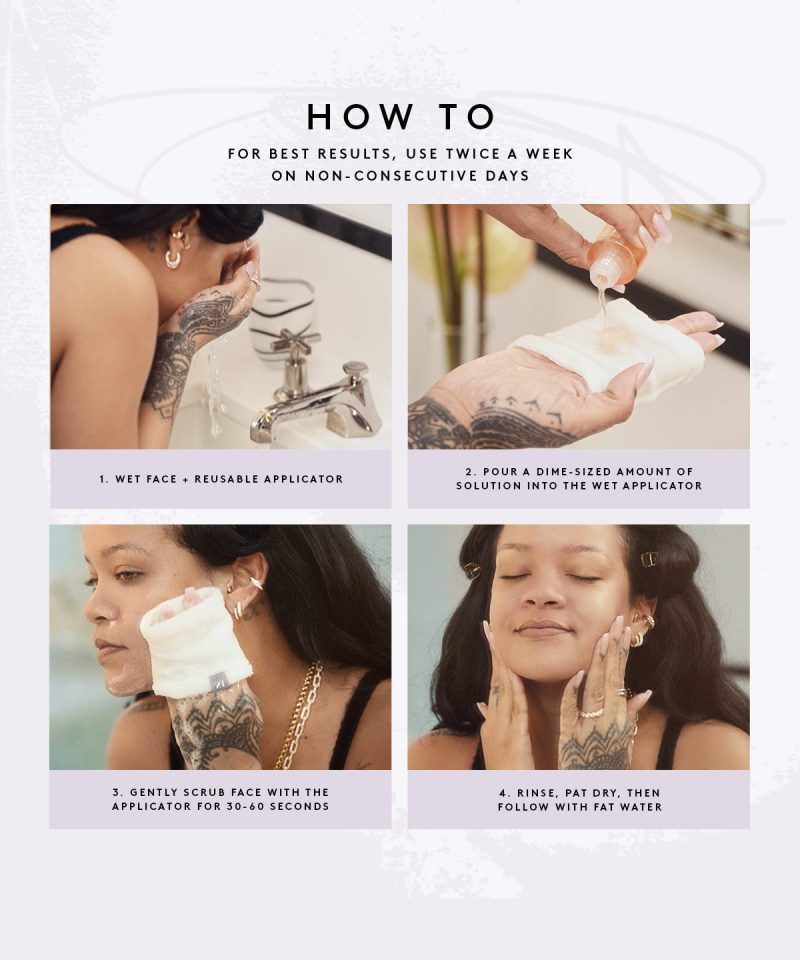 HOW TO

FOR BEST RESULTS, USE TWICE A WEEK ON NON-CONSECUTIVE DAYS

1. WET FACE + REUSABLE APPLICATOR

2. POUR A DIME-SIZED AMOUNT OF SOLUTION INTO THE WET APPLICATOR

3. GENTLY SCRUB FACE WITH THE APPLICATOR FOR 30-60 SECONDS

4. RINSE, PAT DRY, THEN FOLLOW WITH FAT WATER