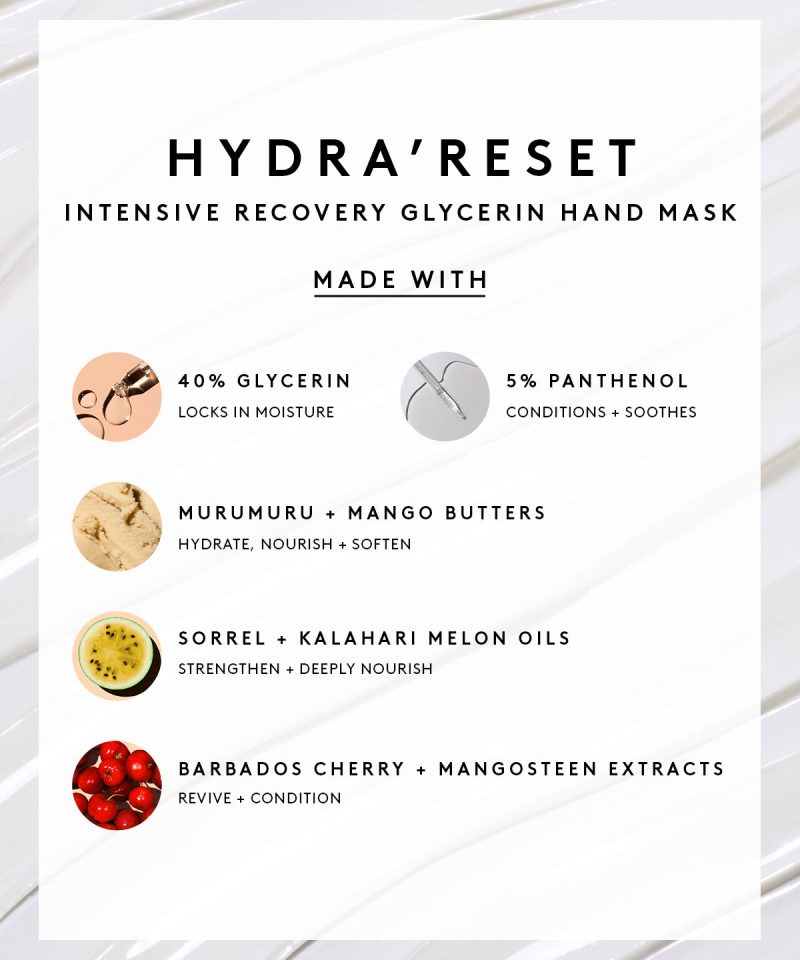 HYDRA'RESET
INTENSIVE RECOVERY GLYCERIN HAND MASK

MADE WITH

40% GLYCERIN
LOCKS IN MOISTURE

5% PANTHENOL
CONDITIONS + SOOTHES

MURUMURU + MANGO BUTTERS
HYDRATE, NOURISH + SOFTEN

SORREL + KALAHARI MELON OILS
STRENGTHEN + DEEPLY NOURISH

BARBADOS CHERRY + MANGOSTEEN EXTRACTS
REVIVE + CONDITION