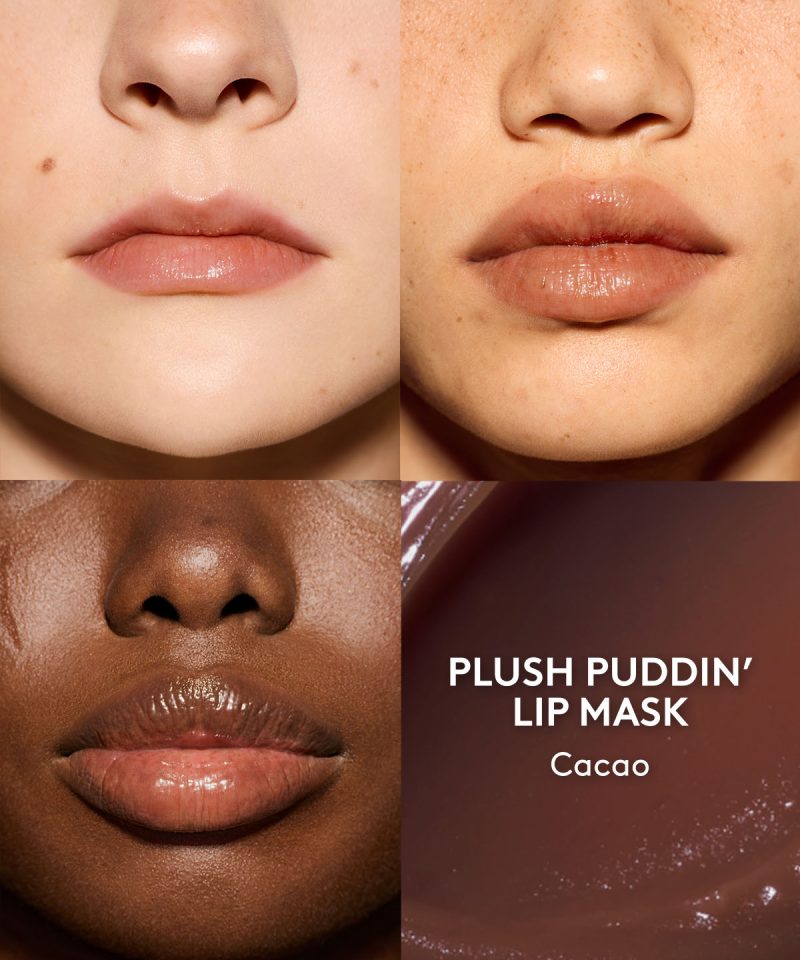 PLUSH PUDDIN' LIP MASK

Cacao