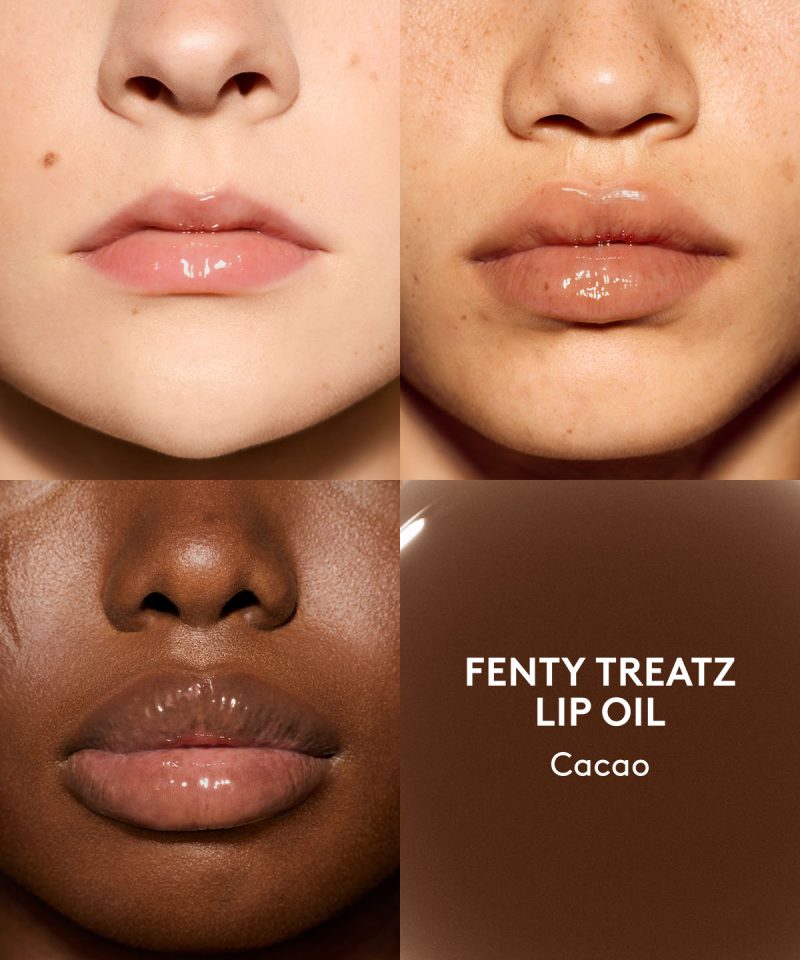 FENTY TREATZ
LIP OIL

Cacao