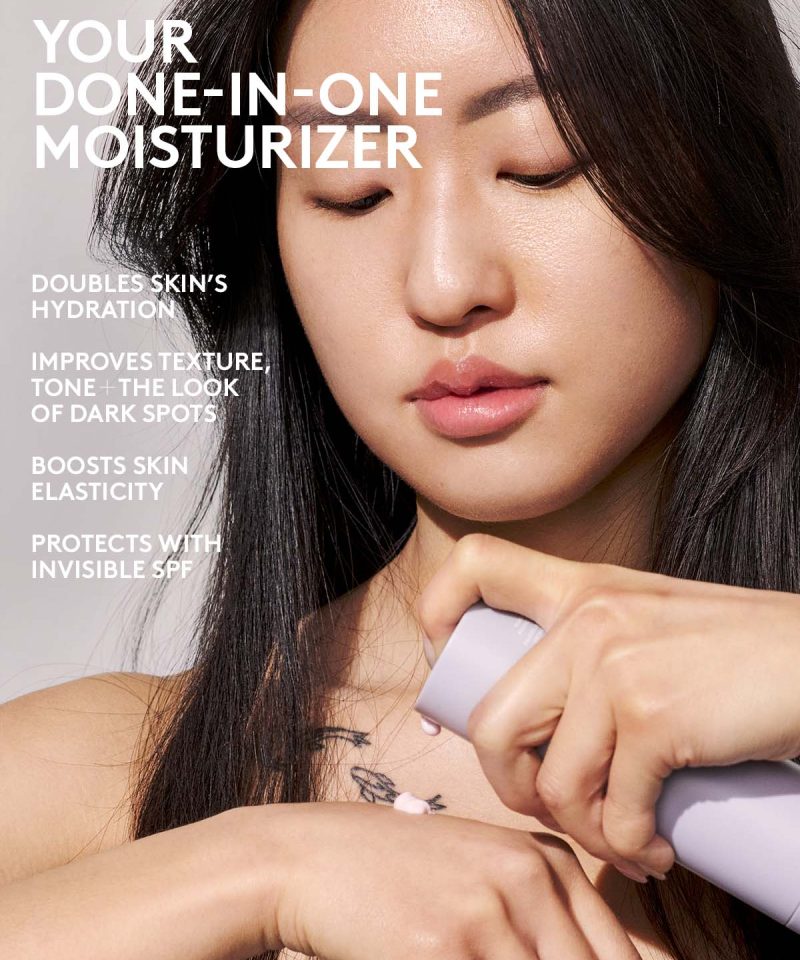 YOUR DONE-IN-ONE MOISTURIZER

DOUBLES SKIN'S HYDRATION

IMPROVES TEXTURE, TONE + THE LOOK OF DARK SPOTS

BOOSTS SKIN ELASTICITY

PROTECTS WITH INVISIBLE SPF