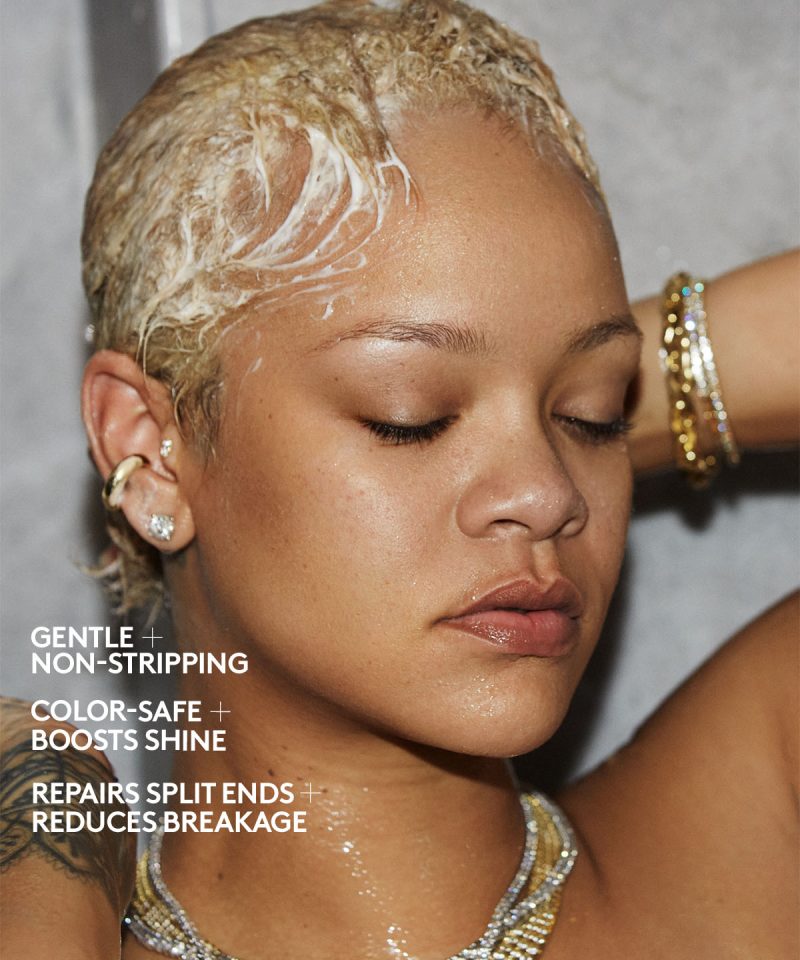 GENTLE +
NON-STRIPPING

COLOR-SAFE +
BOOSTS SHINE

REPAIRS SPLIT ENDS +
REDUCES BREAKAGE