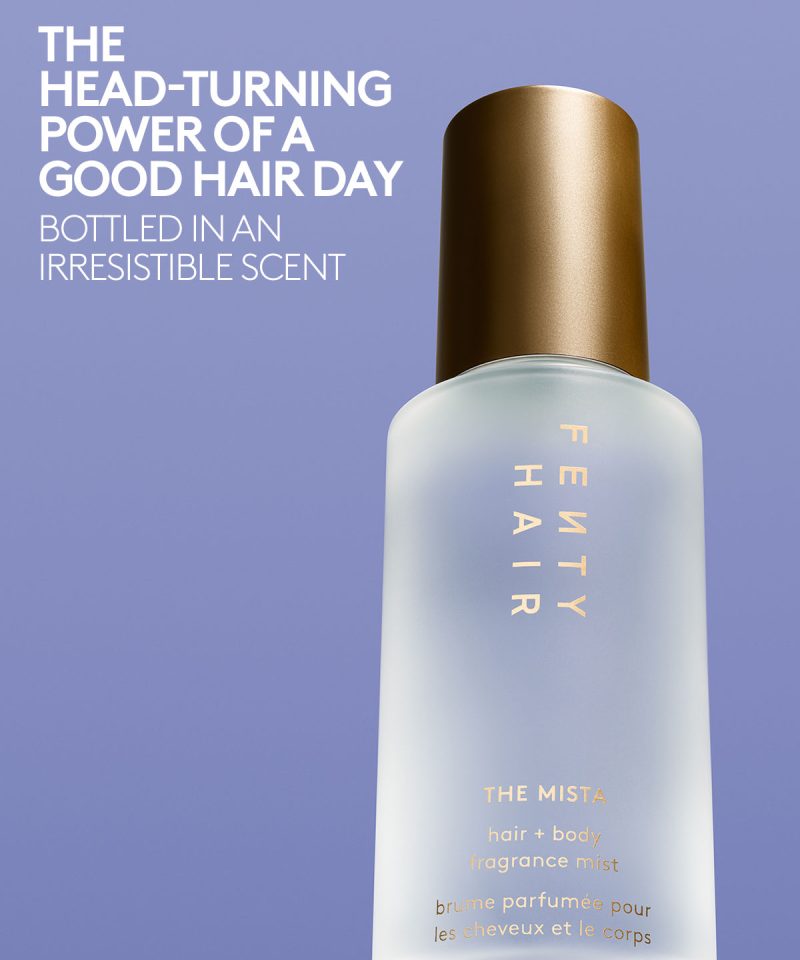 THE HEAD-TURNING POWER OF A GOOD HAIR DAY
BOTTLED IN AN IRRESISTIBLE SCENT

FENTY HAIR

THE MISTA
hair + body fragrance mist
brume parfumée pour les cheveux et le corps