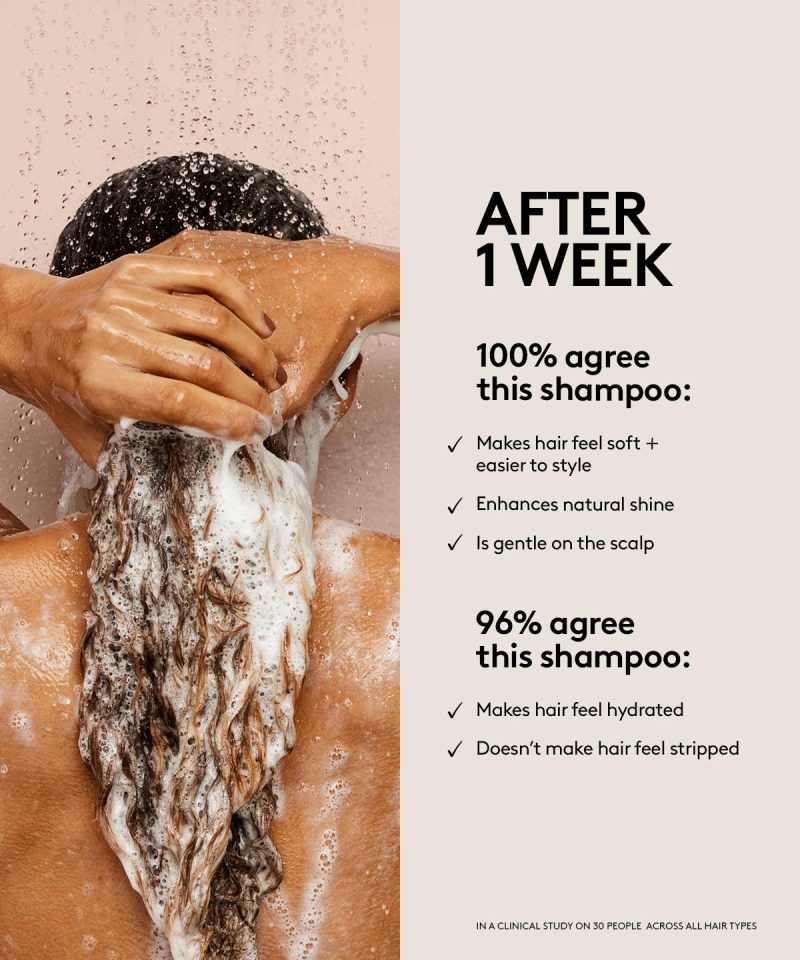 AFTER 1 WEEK

100% agree this shampoo:

✓ Makes hair feel soft + easier to style

✓ Enhances natural shine

✓ Is gentle on the scalp

96% agree this shampoo:

✓ Makes hair feel hydrated

✓ Doesn't make hair feel stripped

IN A CLINICAL STUDY ON 30 PEOPLE ACROSS ALL HAIR TYPES