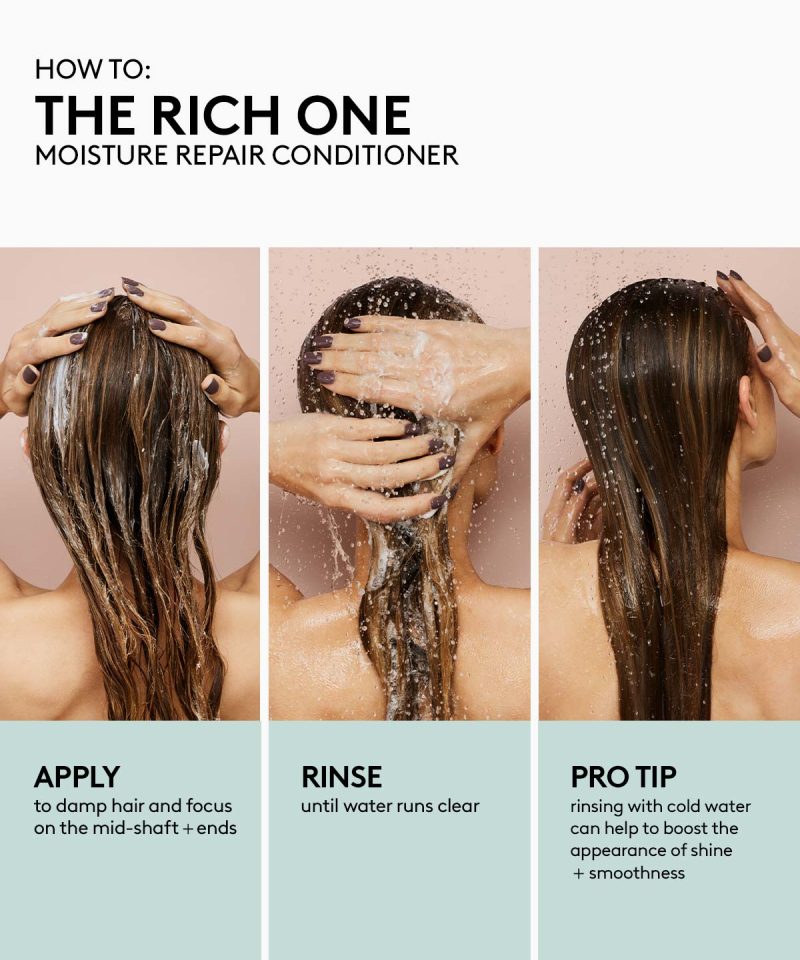 HOW TO:
THE RICH ONE
MOISTURE REPAIR CONDITIONER

APPLY
to damp hair and focus on the mid-shaft + ends

RINSE
until water runs clear

PRO TIP
rinsing with cold water can help to boost the appearance of shine + smoothness